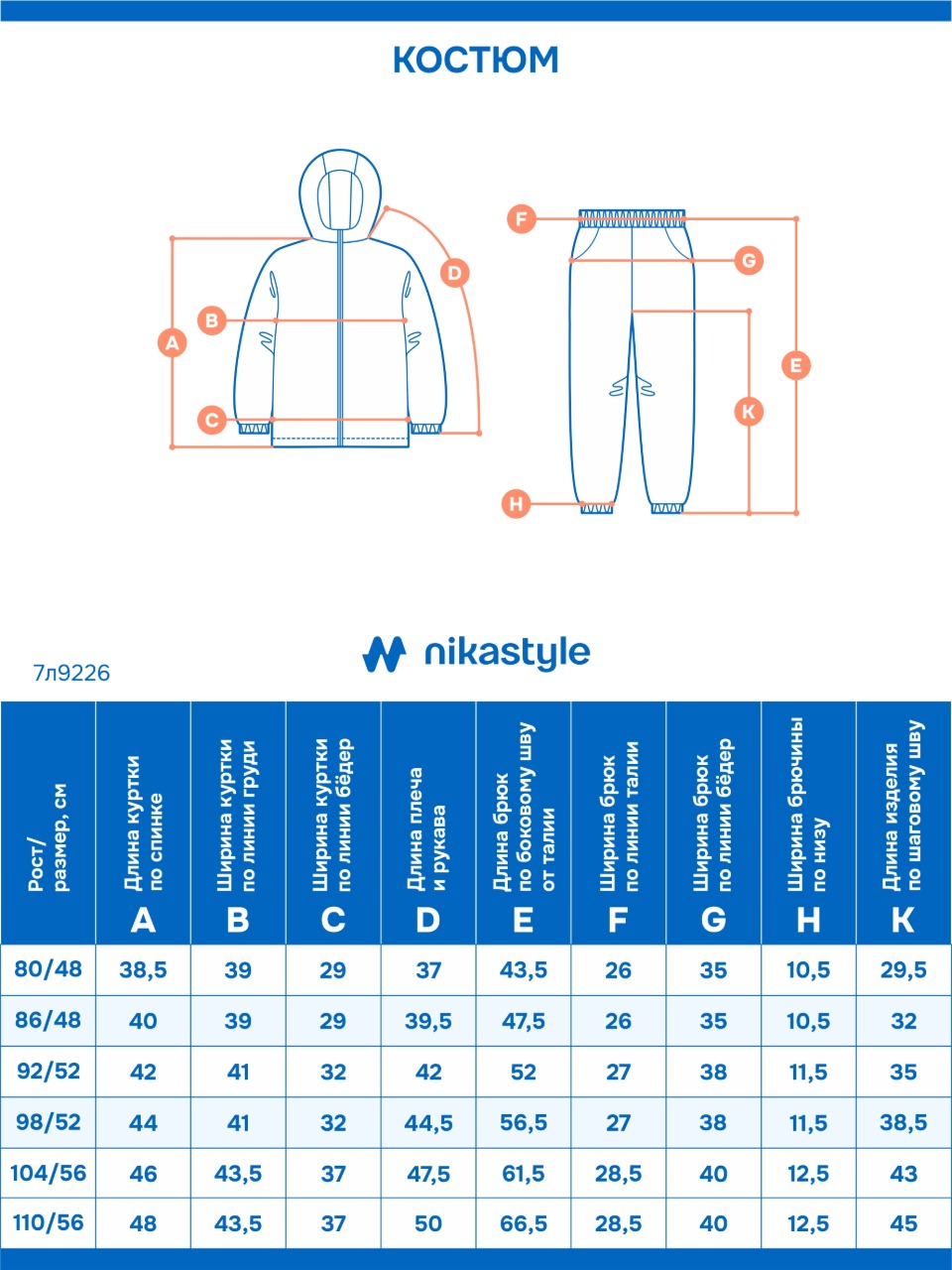 КОСТЮМ

A
B
C
D

F
G
E
K
H

nikastyle

7л9226

| Рост/ размер, см | Длина куртки по спинке A | Ширина куртки по линии груди B | Ширина куртки по линии бёдер C | Длина плеча и рукава D | Длина брюк по боковому шву от талии E | Ширина брюк по линии талии F | Ширина брюк по линии бёдер G | Ширина брючины по низу H | Длина изделия по шаговому шву K |
|---|---|---|---|---|---|---|---|---|---|
| 80/48 | 38,5 | 39 | 29 | 37 | 43,5 | 26 | 35 | 10,5 | 29,5 |
| 86/48 | 40 | 39 | 29 | 39,5 | 47,5 | 26 | 35 | 10,5 | 32 |
| 92/52 | 42 | 41 | 32 | 42 | 52 | 27 | 38 | 11,5 | 35 |
| 98/52 | 44 | 41 | 32 | 44,5 | 56,5 | 27 | 38 | 11,5 | 38,5 |
| 104/56 | 46 | 43,5 | 37 | 47,5 | 61,5 | 28,5 | 40 | 12,5 | 43 |
| 110/56 | 48 | 43,5 | 37 | 50 | 66,5 | 28,5 | 40 | 12,5 | 45 |