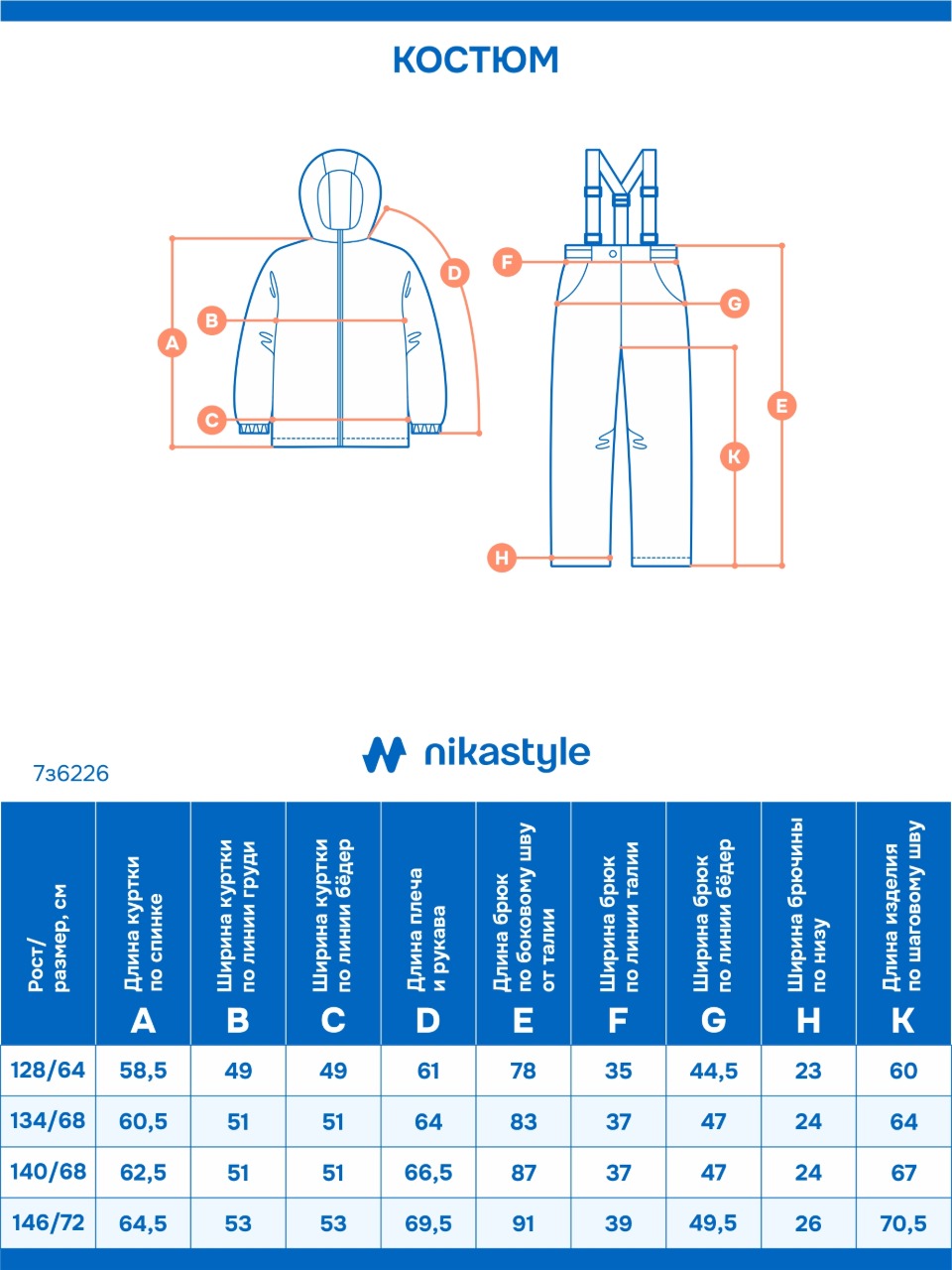 КОСТЮМ

A
B
C
D
F
G
E
K
H

nikastyle

7з6226

| Рост/ размер, см | Длина куртки по спинке A | Ширина куртки по линии груди B | Ширина куртки по линии бёдер C | Длина плеча и рукава D | Длина брюк по боковому шву от талии E | Ширина брюк по линии талии F | Ширина брюк по линии бёдер G | Ширина брючины по низу H | Длина изделия по шаговому шву K |
|---|---|---|---|---|---|---|---|---|---|
| 128/64 | 58,5 | 49 | 49 | 61 | 78 | 35 | 44,5 | 23 | 60 |
| 134/68 | 60,5 | 51 | 51 | 64 | 83 | 37 | 47 | 24 | 64 |
| 140/68 | 62,5 | 51 | 51 | 66,5 | 87 | 37 | 47 | 24 | 67 |
| 146/72 | 64,5 | 53 | 53 | 69,5 | 91 | 39 | 49,5 | 26 | 70,5 |