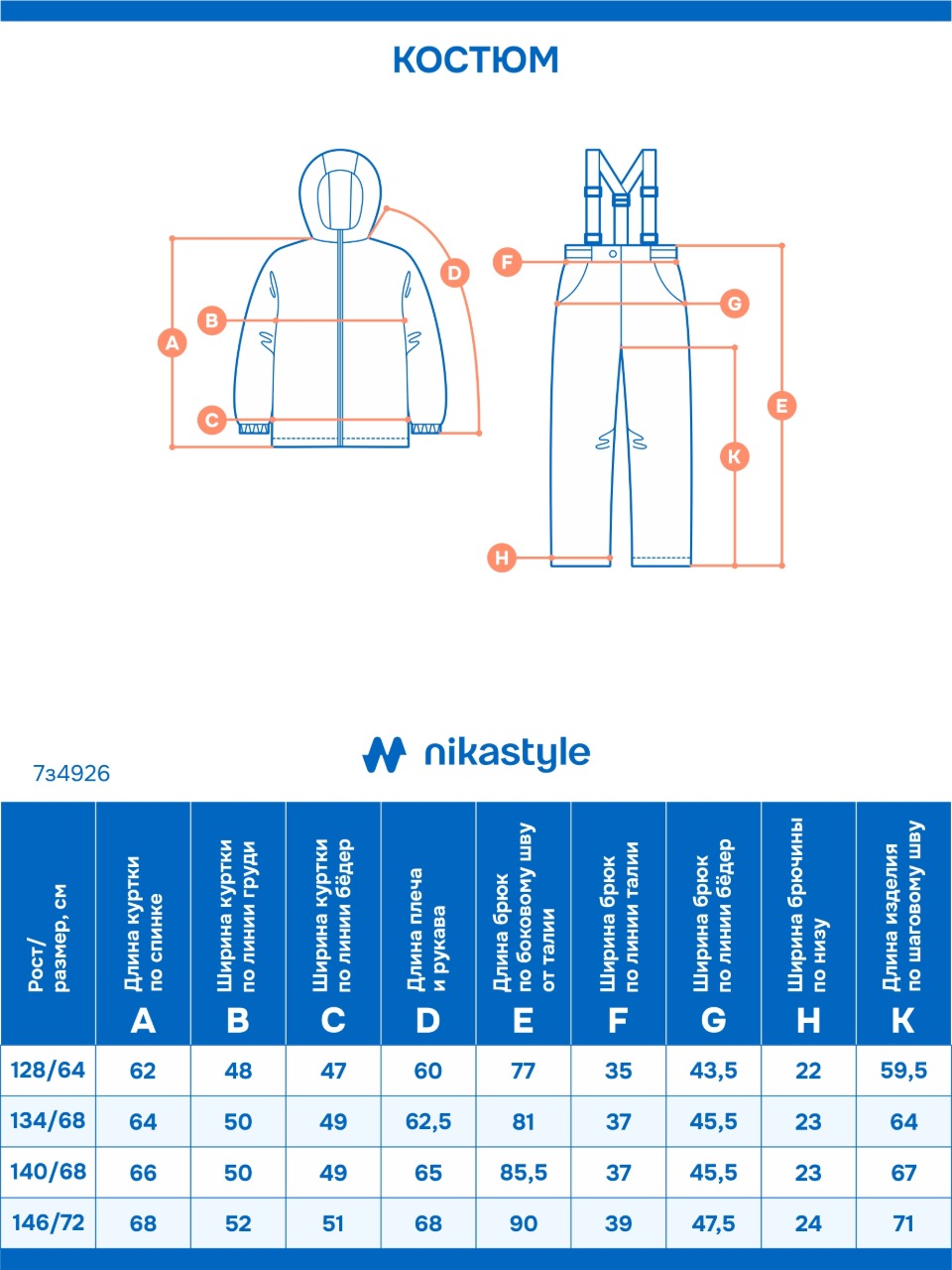 КОСТЮМ

A
B
C
D

F
G
E
K
H

nikastyle

7з4926

| Рост/ размер, см | Длина куртки по спинке A | Ширина куртки по линии груди B | Ширина куртки по линии бёдер C | Длина плеча и рукава D | Длина брюк по боковому шву от талии E | Ширина брюк по линии талии F | Ширина брюк по линии бёдер G | Ширина брючины по низу H | Длина изделия по шаговому шву K |
|---|---|---|---|---|---|---|---|---|---|
| 128/64 | 62 | 48 | 47 | 60 | 77 | 35 | 43,5 | 22 | 59,5 |
| 134/68 | 64 | 50 | 49 | 62,5 | 81 | 37 | 45,5 | 23 | 64 |
| 140/68 | 66 | 50 | 49 | 65 | 85,5 | 37 | 45,5 | 23 | 67 |
| 146/72 | 68 | 52 | 51 | 68 | 90 | 39 | 47,5 | 24 | 71 |