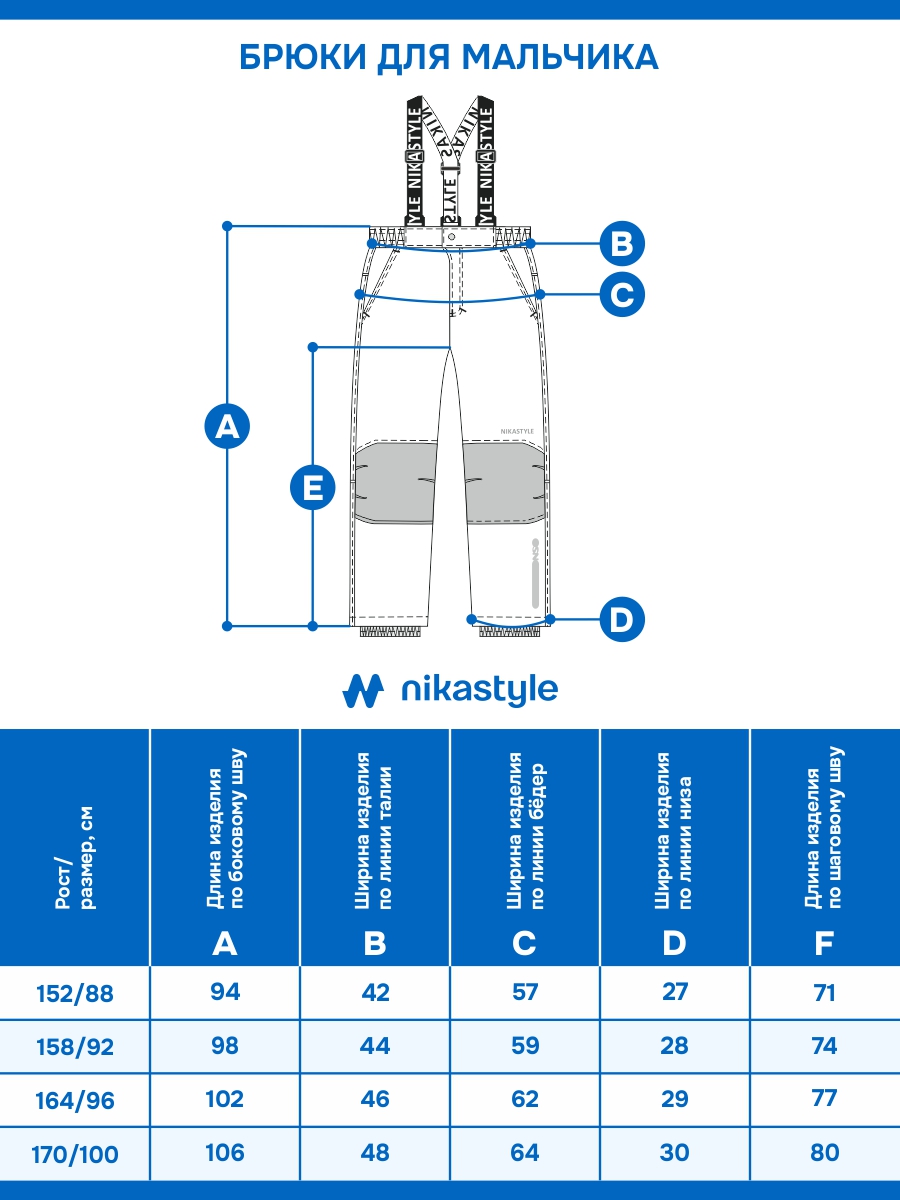 БРЮКИ ДЛЯ МАЛЬЧИКА

NIKASTYLE NIKASTYLE

B

C

A

E

NIKASTYLE

D

nikastyle

| Рост/ размер, см | Длина изделия по боковому шву A | Ширина изделия по линии талии B | Ширина изделия по линии бёдер C | Ширина изделия по линии низа D | Длина изделия по шаговому шву F |
|---|---|---|---|---|---|
| 152/88 | 94 | 42 | 57 | 27 | 71 |
| 158/92 | 98 | 44 | 59 | 28 | 74 |
| 164/96 | 102 | 46 | 62 | 29 | 77 |
| 170/100 | 106 | 48 | 64 | 30 | 80 |