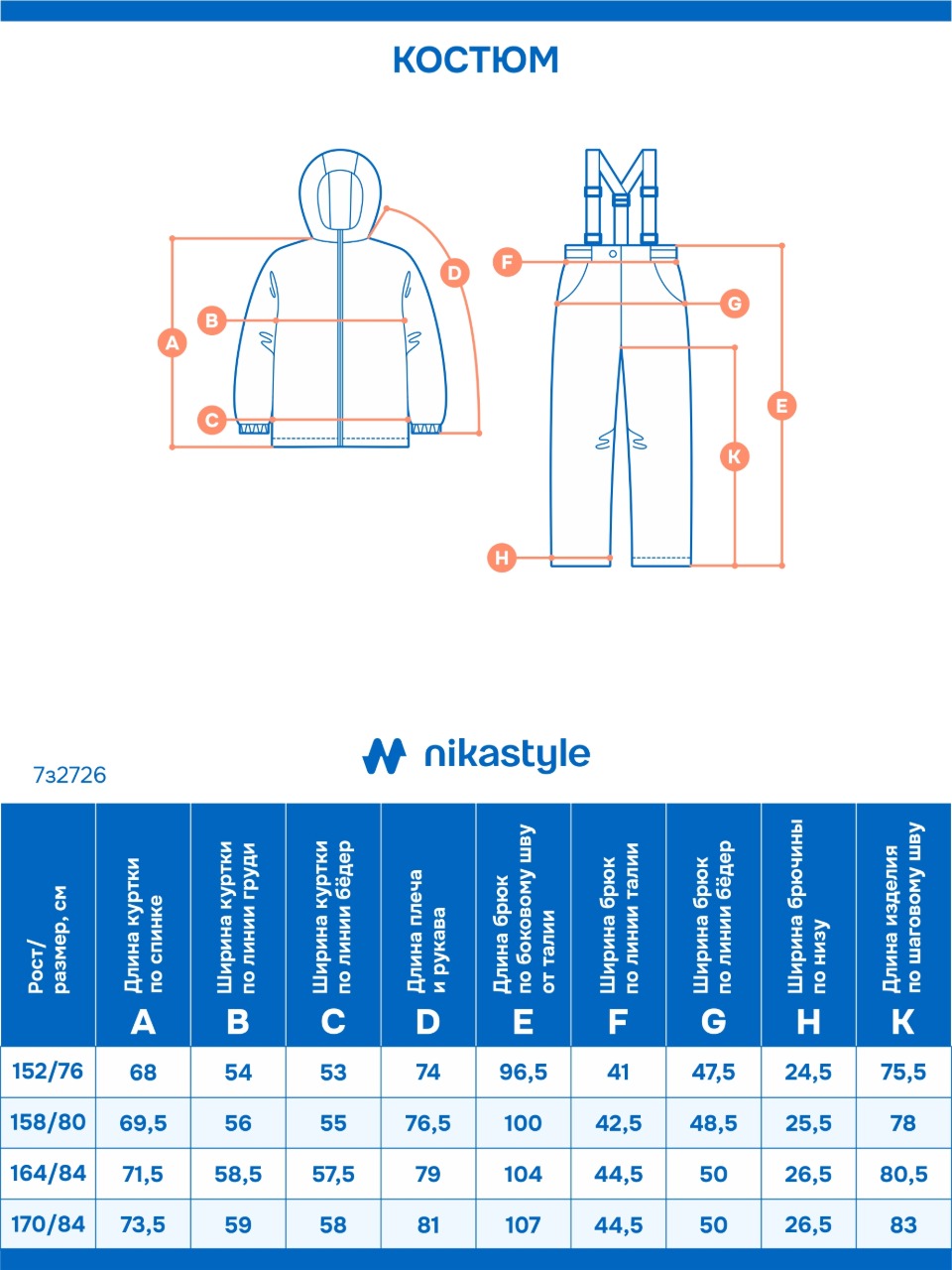 КОСТЮМ

A B C D F G E K H

nikastyle

7з2726

| Рост/ размер, см | Длина куртки по спинке A | Ширина куртки по линии груди B | Ширина куртки по линии бёдер C | Длина плеча и рукава D | Длина брюк по боковому шву от талии E | Ширина брюк по линии талии F | Ширина брюк по линии бёдер G | Ширина брючины по низу H | Длина изделия по шаговому шву K |
|---|---|---|---|---|---|---|---|---|---|
| 152/76 | 68 | 54 | 53 | 74 | 96,5 | 41 | 47,5 | 24,5 | 75,5 |
| 158/80 | 69,5 | 56 | 55 | 76,5 | 100 | 42,5 | 48,5 | 25,5 | 78 |
| 164/84 | 71,5 | 58,5 | 57,5 | 79 | 104 | 44,5 | 50 | 26,5 | 80,5 |
| 170/84 | 73,5 | 59 | 58 | 81 | 107 | 44,5 | 50 | 26,5 | 83 |