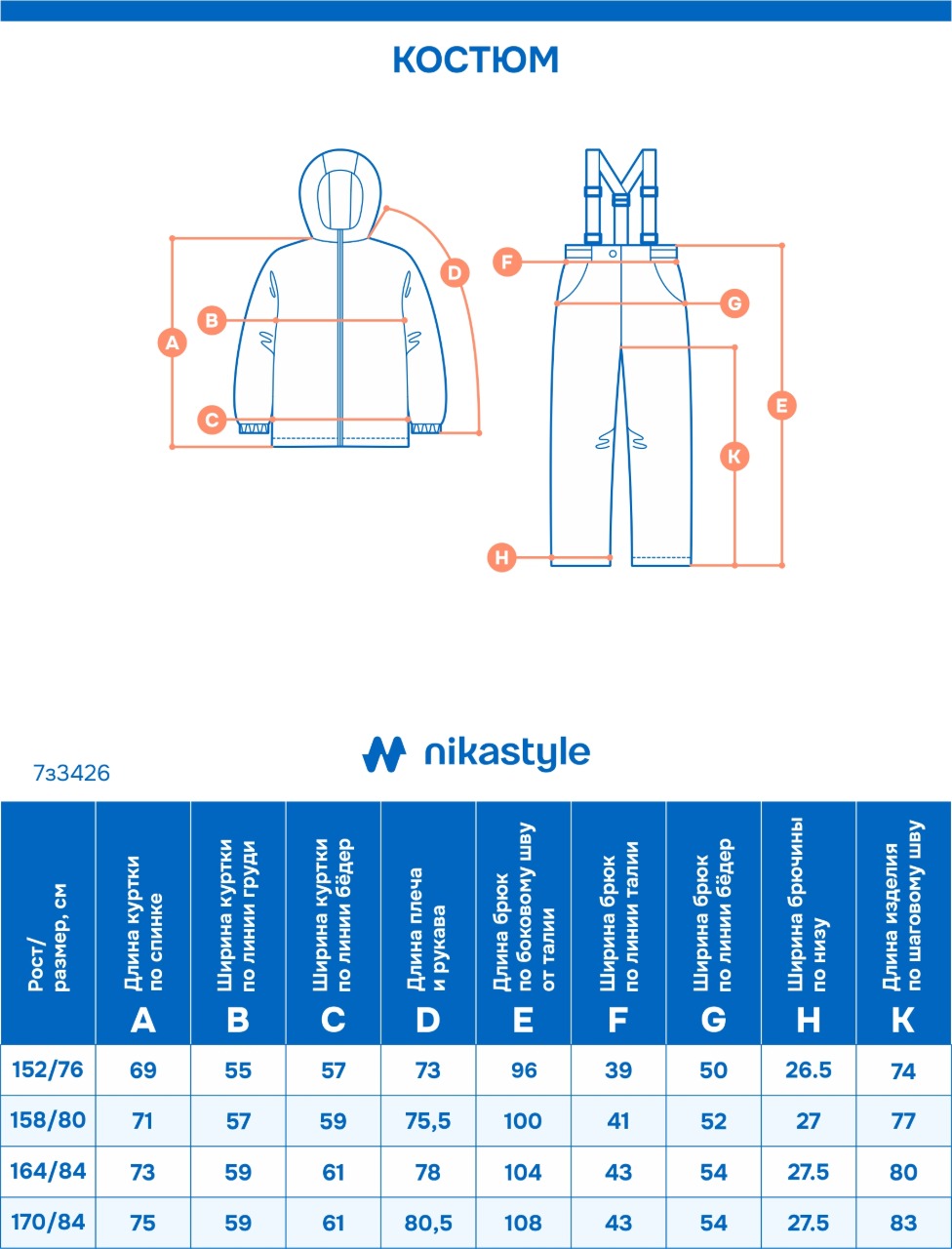 КОСТЮМ

A
B
C
D
F
G
E
K
H

nikastyle

7з3426

| Рост/ размер, см | Длина куртки по спинке A | Ширина куртки по линии груди B | Ширина куртки по линии бёдер C | Длина плеча и рукава D | Длина брюк по боковому шву от талии E | Ширина брюк по линии талии F | Ширина брюк по линии бёдер G | Ширина брючины по низу H | Длина изделия по шаговому шву K |
|---|---|---|---|---|---|---|---|---|---|
| 152/76 | 69 | 55 | 57 | 73 | 96 | 39 | 50 | 26.5 | 74 |
| 158/80 | 71 | 57 | 59 | 75,5 | 100 | 41 | 52 | 27 | 77 |
| 164/84 | 73 | 59 | 61 | 78 | 104 | 43 | 54 | 27.5 | 80 |
| 170/84 | 75 | 59 | 61 | 80,5 | 108 | 43 | 54 | 27.5 | 83 |