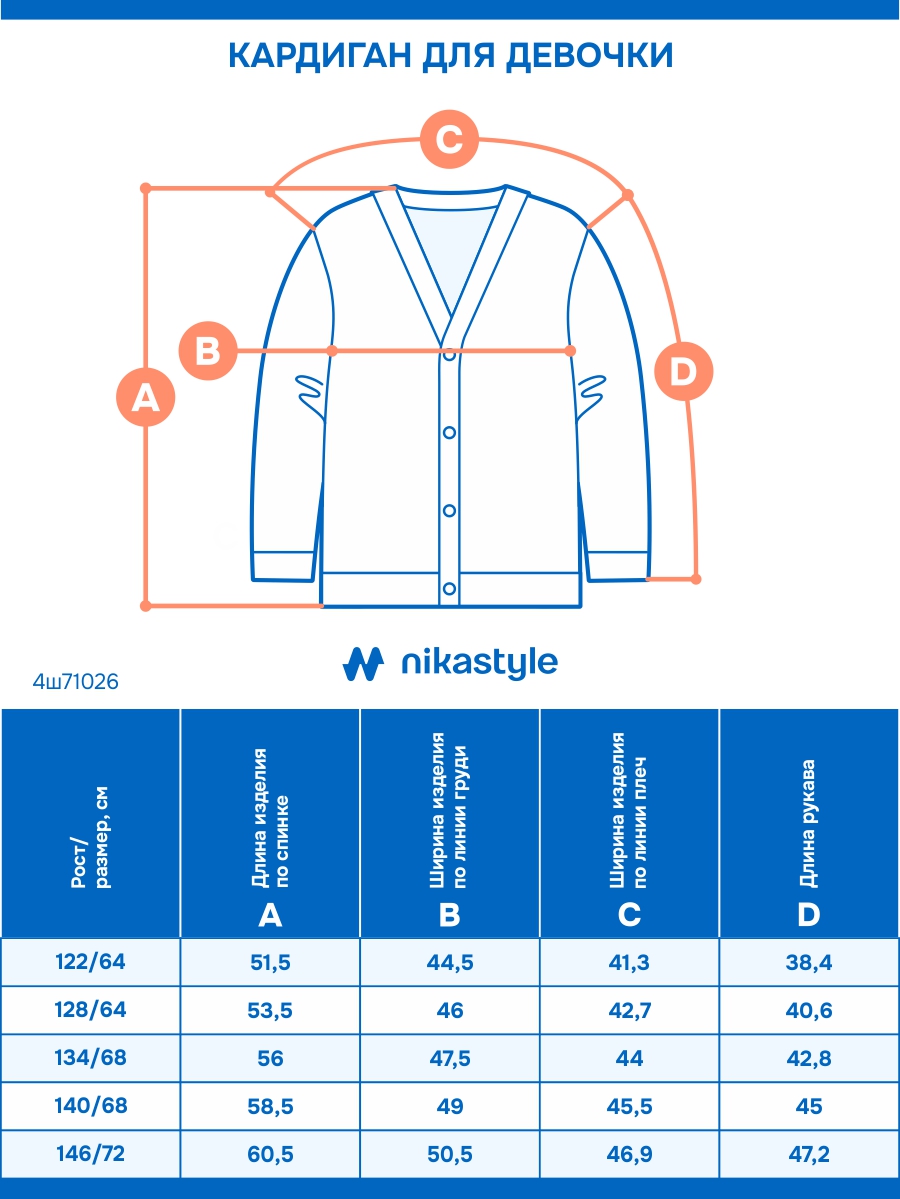 КАРДИГАН ДЛЯ ДЕВОЧКИ

C

B

A

D

nikastyle

4ш71026

| Рост/ размер, см | Длина изделия по спинке A | Ширина изделия по линии груди B | Ширина изделия по линии плеч C | Длина рукава D |
|---|---|---|---|---|
| 122/64 | 51,5 | 44,5 | 41,3 | 38,4 |
| 128/64 | 53,5 | 46 | 42,7 | 40,6 |
| 134/68 | 56 | 47,5 | 44 | 42,8 |
| 140/68 | 58,5 | 49 | 45,5 | 45 |
| 146/72 | 60,5 | 50,5 | 46,9 | 47,2 |