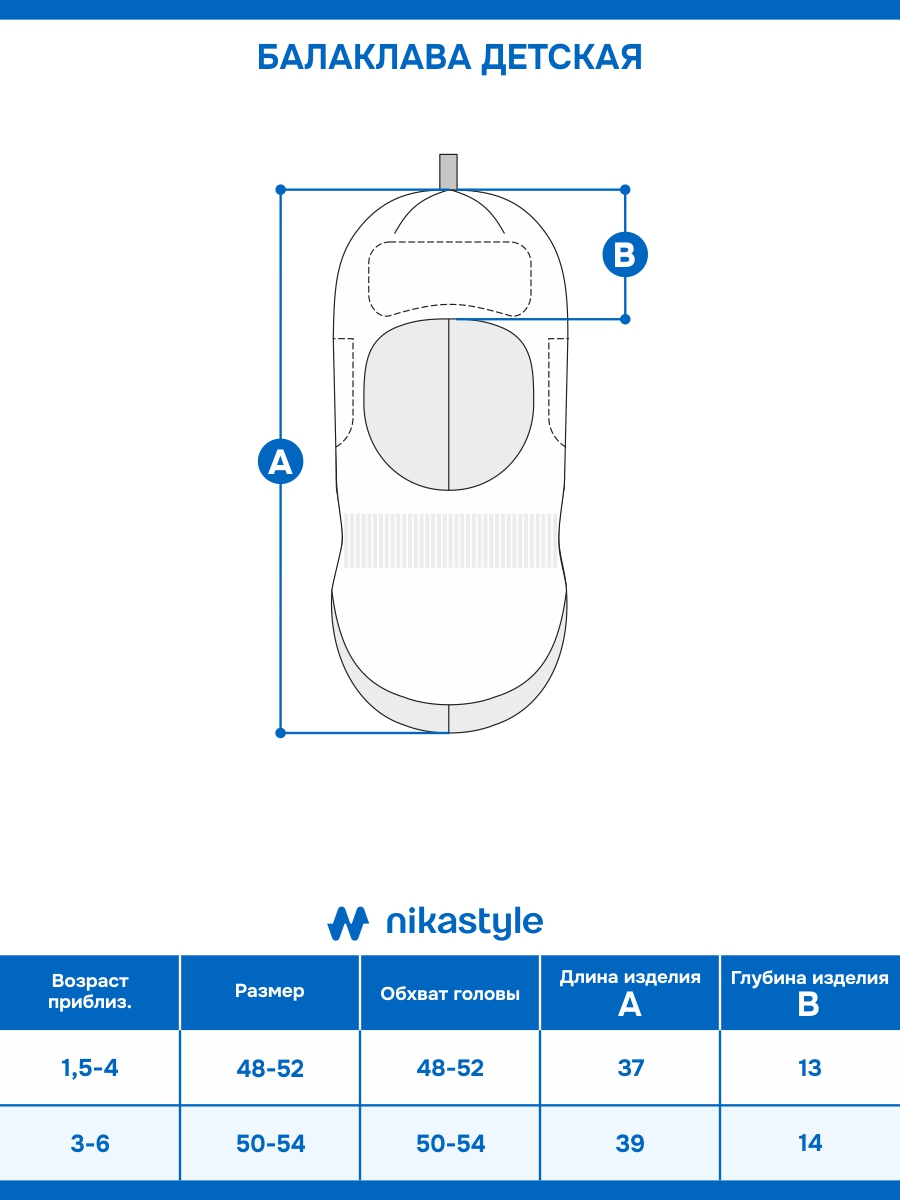 БАЛАКЛАВА ДЕТСКАЯ

B

A

nikastyle

| Возраст приблиз. | Размер | Обхват головы | Длина изделия A | Глубина изделия B |
|---|---|---|---|---|
| 1,5-4 | 48-52 | 48-52 | 37 | 13 |
| 3-6 | 50-54 | 50-54 | 39 | 14 |