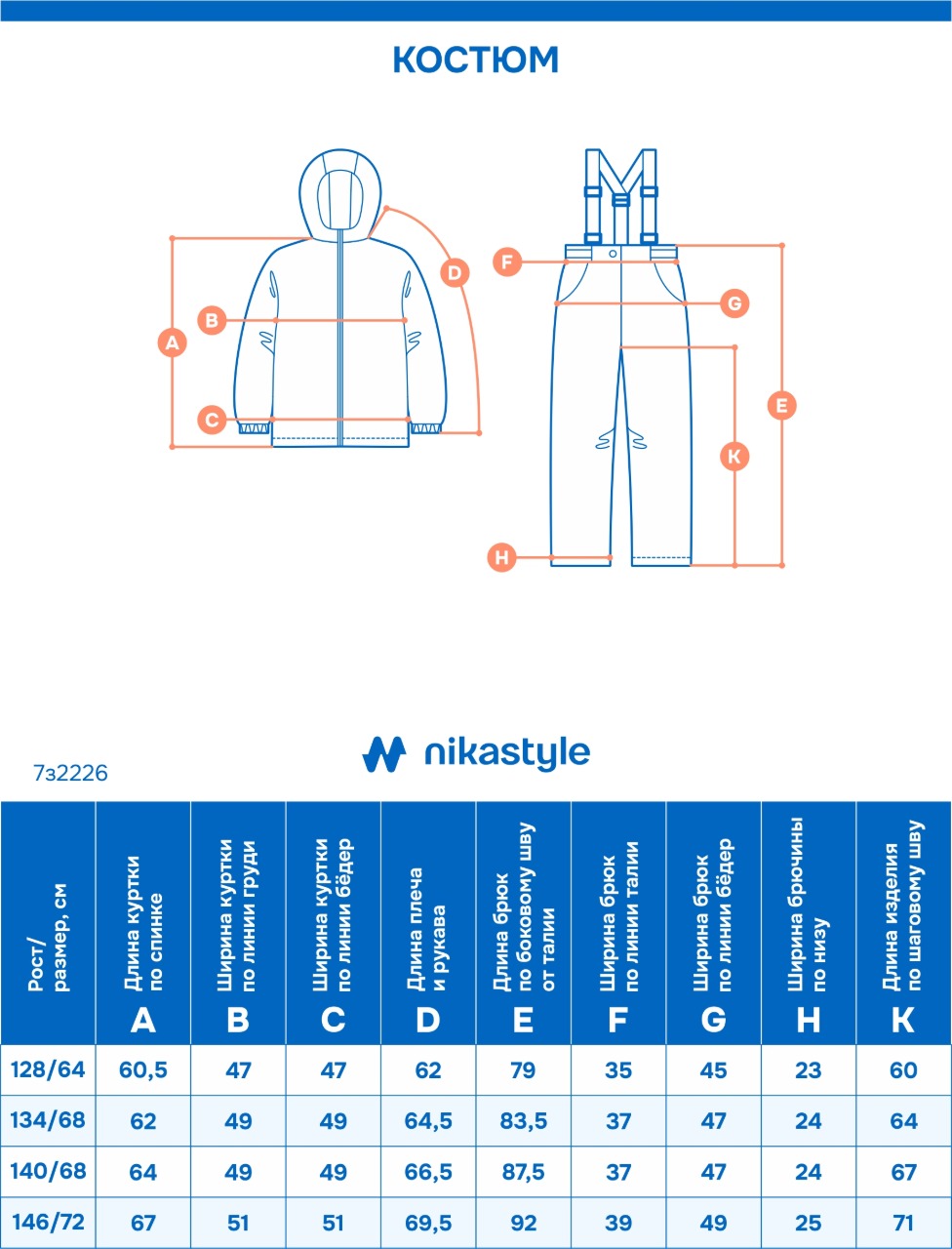 КОСТЮМ

A
B
C
D
F
G
E
K
H

nikastyle

7з2226

| Рост/ размер, см | Длина куртки по спинке A | Ширина куртки по линии груди B | Ширина куртки по линии бёдер C | Длина плеча и рукава D | Длина брюк по боковому шву от талии E | Ширина брюк по линии талии F | Ширина брюк по линии бёдер G | Ширина брючины по низу H | Длина изделия по шаговому шву K |
|---|---|---|---|---|---|---|---|---|---|
| 128/64 | 60,5 | 47 | 47 | 62 | 79 | 35 | 45 | 23 | 60 |
| 134/68 | 62 | 49 | 49 | 64,5 | 83,5 | 37 | 47 | 24 | 64 |
| 140/68 | 64 | 49 | 49 | 66,5 | 87,5 | 37 | 47 | 24 | 67 |
| 146/72 | 67 | 51 | 51 | 69,5 | 92 | 39 | 49 | 25 | 71 |