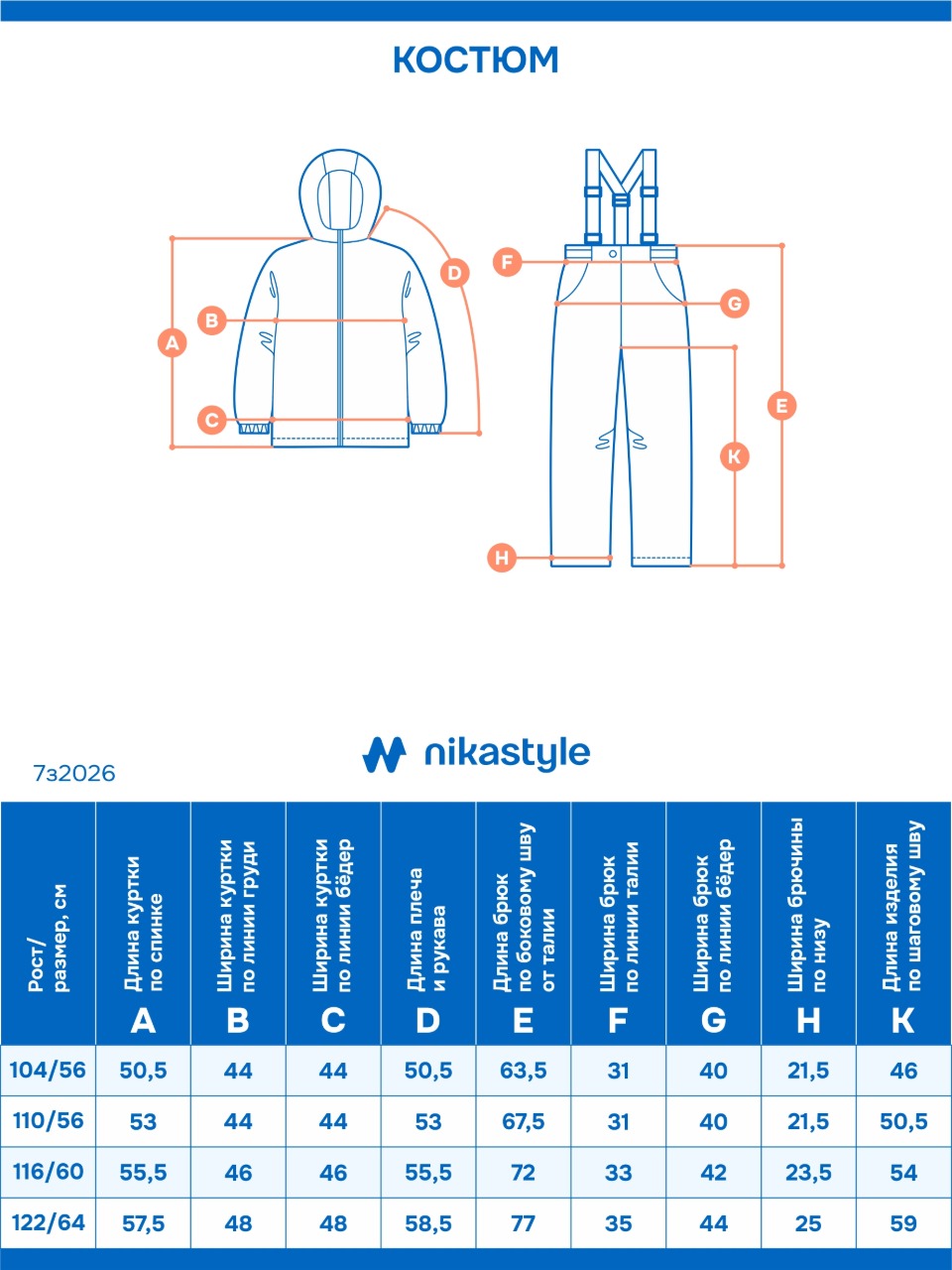 КОСТЮМ

A
B
C
D
F
G
E
K
H

nikastyle

7з2026

| Рост/ размер, см | Длина куртки по спинке A | Ширина куртки по линии груди B | Ширина куртки по линии бёдер C | Длина плеча и рукава D | Длина брюк по боковому шву от талии E | Ширина брюк по линии талии F | Ширина брюк по линии бёдер G | Ширина брючины по низу H | Длина изделия по шаговому шву K |
|---|---|---|---|---|---|---|---|---|---|
| 104/56 | 50,5 | 44 | 44 | 50,5 | 63,5 | 31 | 40 | 21,5 | 46 |
| 110/56 | 53 | 44 | 44 | 53 | 67,5 | 31 | 40 | 21,5 | 50,5 |
| 116/60 | 55,5 | 46 | 46 | 55,5 | 72 | 33 | 42 | 23,5 | 54 |
| 122/64 | 57,5 | 48 | 48 | 58,5 | 77 | 35 | 44 | 25 | 59 |