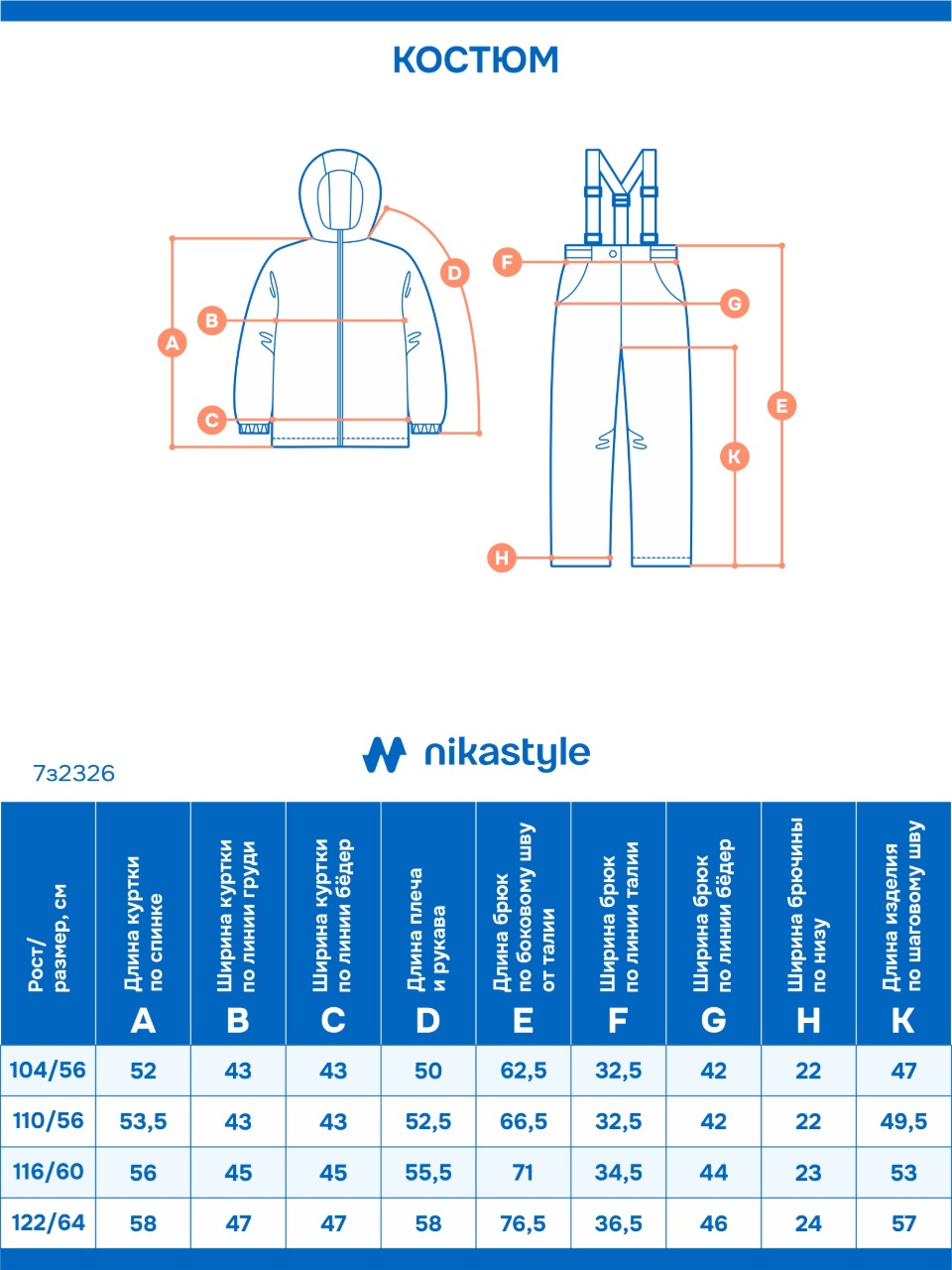 КОСТЮМ

A
B
C
D
F
G
E
K
H

nikastyle

7з2326

| Рост/ размер, см | Длина куртки по спинке A | Ширина куртки по линии груди B | Ширина куртки по линии бёдер C | Длина плеча и рукава D | Длина брюк по боковому шву от талии E | Ширина брюк по линии талии F | Ширина брюк по линии бёдер G | Ширина брючины по низу H | Длина изделия по шаговому шву K |
|---|---|---|---|---|---|---|---|---|---|
| 104/56 | 52 | 43 | 43 | 50 | 62,5 | 32,5 | 42 | 22 | 47 |
| 110/56 | 53,5 | 43 | 43 | 52,5 | 66,5 | 32,5 | 42 | 22 | 49,5 |
| 116/60 | 56 | 45 | 45 | 55,5 | 71 | 34,5 | 44 | 23 | 53 |
| 122/64 | 58 | 47 | 47 | 58 | 76,5 | 36,5 | 46 | 24 | 57 |