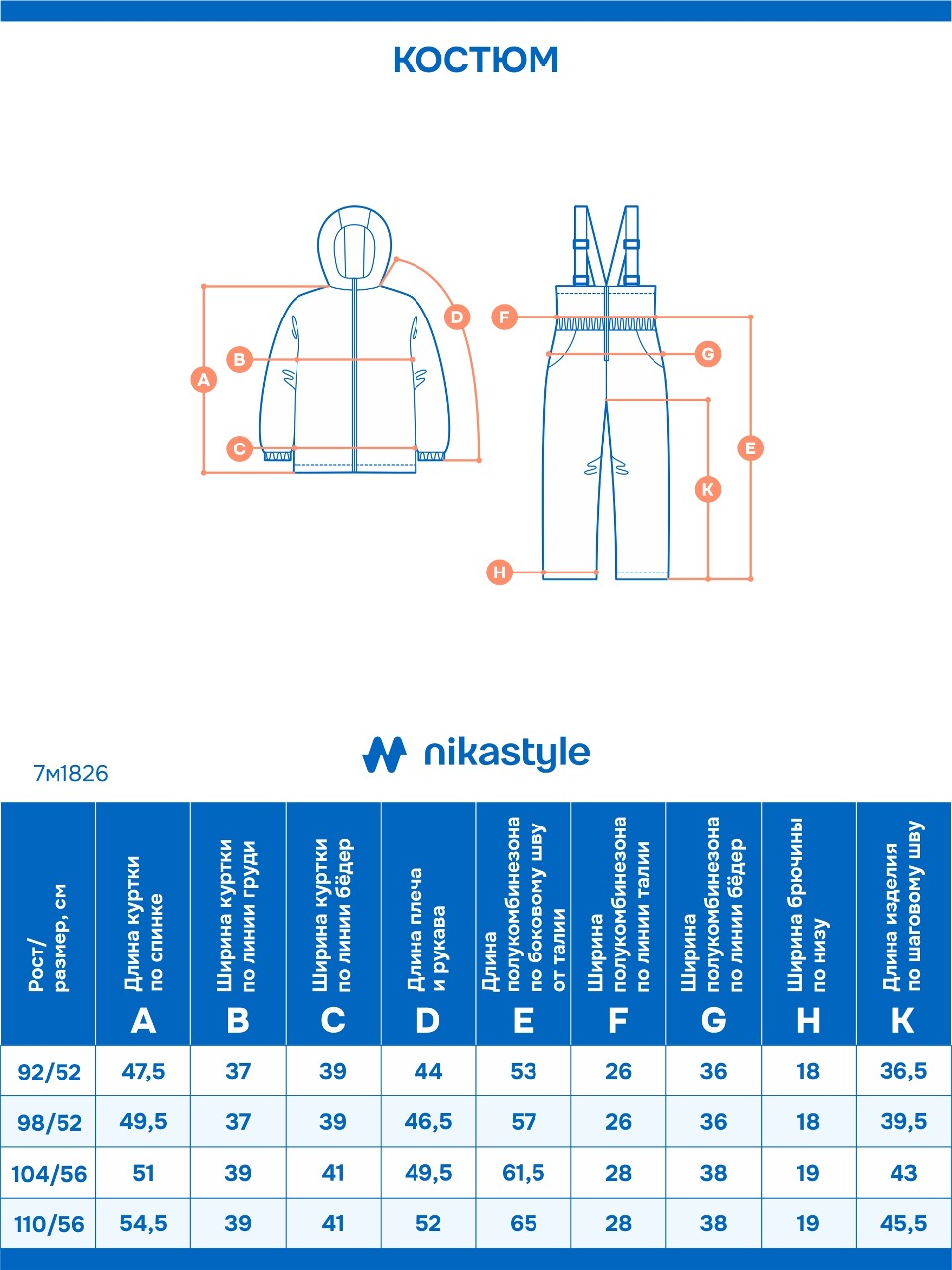 КОСТЮМ

A B C D F G E K H

nikastyle

7м1826

| Рост/ размер, см | Длина куртки по спинке A | Ширина куртки по линии груди B | Ширина куртки по линии бёдер C | Длина плеча и рукава D | Длина полукомбинезона по боковому шву от талии E | Ширина полукомбинезона по линии талии F | Ширина полукомбинезона по линии бёдер G | Ширина брючины по низу H | Длина изделия по шаговому шву K |
|---|---|---|---|---|---|---|---|---|---|
| 92/52 | 47,5 | 37 | 39 | 44 | 53 | 26 | 36 | 18 | 36,5 |
| 98/52 | 49,5 | 37 | 39 | 46,5 | 57 | 26 | 36 | 18 | 39,5 |
| 104/56 | 51 | 39 | 41 | 49,5 | 61,5 | 28 | 38 | 19 | 43 |
| 110/56 | 54,5 | 39 | 41 | 52 | 65 | 28 | 38 | 19 | 45,5 |