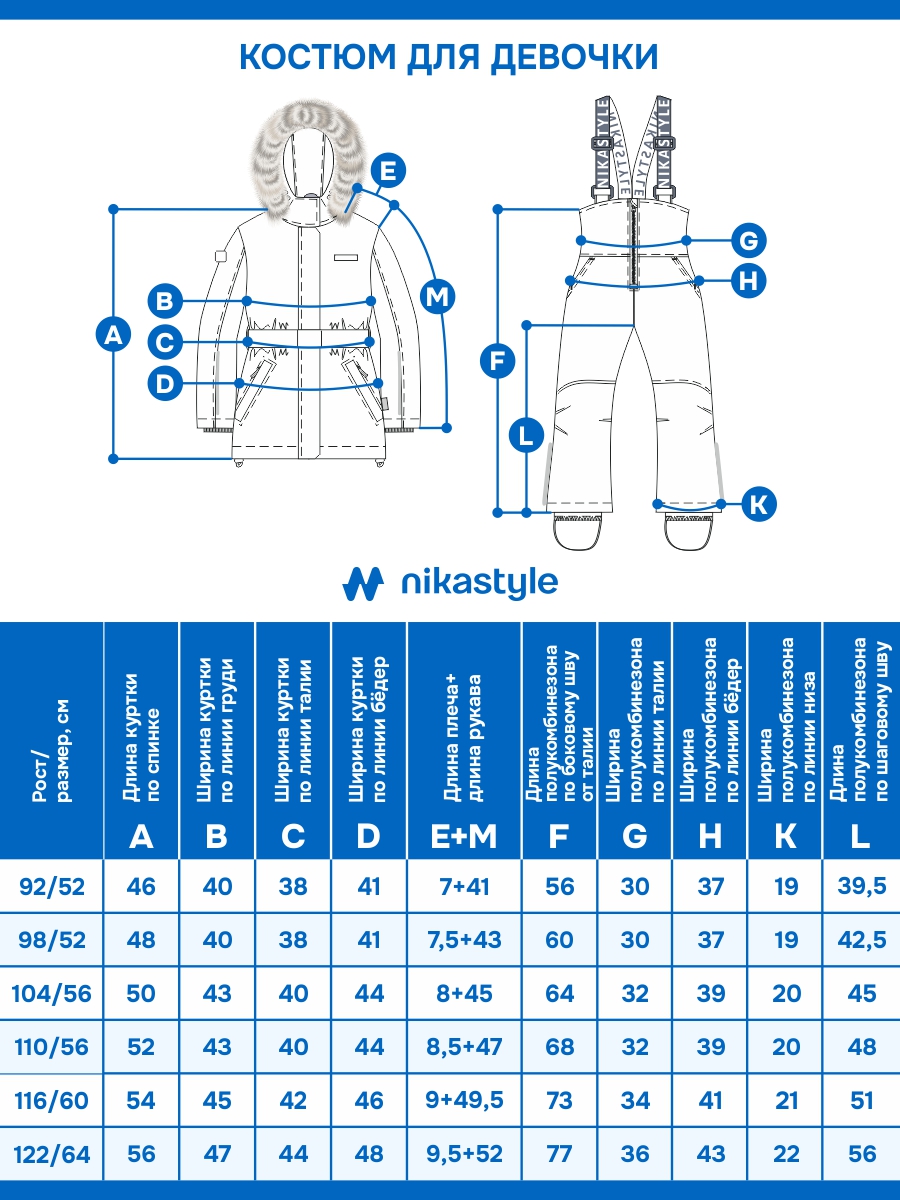 КОСТЮМ ДЛЯ ДЕВОЧКИ

E
B
M
A
C
D
NIKASTYLE
NIKASTYLE
G
H
F
L
K

nikastyle

| Рост/ размер, см | Длина куртки по спинке A | Ширина куртки по линии груди B | Ширина куртки по линии талии C | Ширина куртки по линии бёдер D | Длина плеча+ длина рукава E+M | Длина полукомбинезона по боковому шву от талии F | Ширина полукомбинезона по линии талии G | Ширина полукомбинезона по линии бёдер H | Ширина полукомбинезона по линии низа K | Длина полукомбинезона по шаговому шву L |
|---|---|---|---|---|---|---|---|---|---|---|
| 92/52 | 46 | 40 | 38 | 41 | 7+41 | 56 | 30 | 37 | 19 | 39,5 |
| 98/52 | 48 | 40 | 38 | 41 | 7,5+43 | 60 | 30 | 37 | 19 | 42,5 |
| 104/56 | 50 | 43 | 40 | 44 | 8+45 | 64 | 32 | 39 | 20 | 45 |
| 110/56 | 52 | 43 | 40 | 44 | 8,5+47 | 68 | 32 | 39 | 20 | 48 |
| 116/60 | 54 | 45 | 42 | 46 | 9+49,5 | 73 | 34 | 41 | 21 | 51 |
| 122/64 | 56 | 47 | 44 | 48 | 9,5+52 | 77 | 36 | 43 | 22 | 56 |