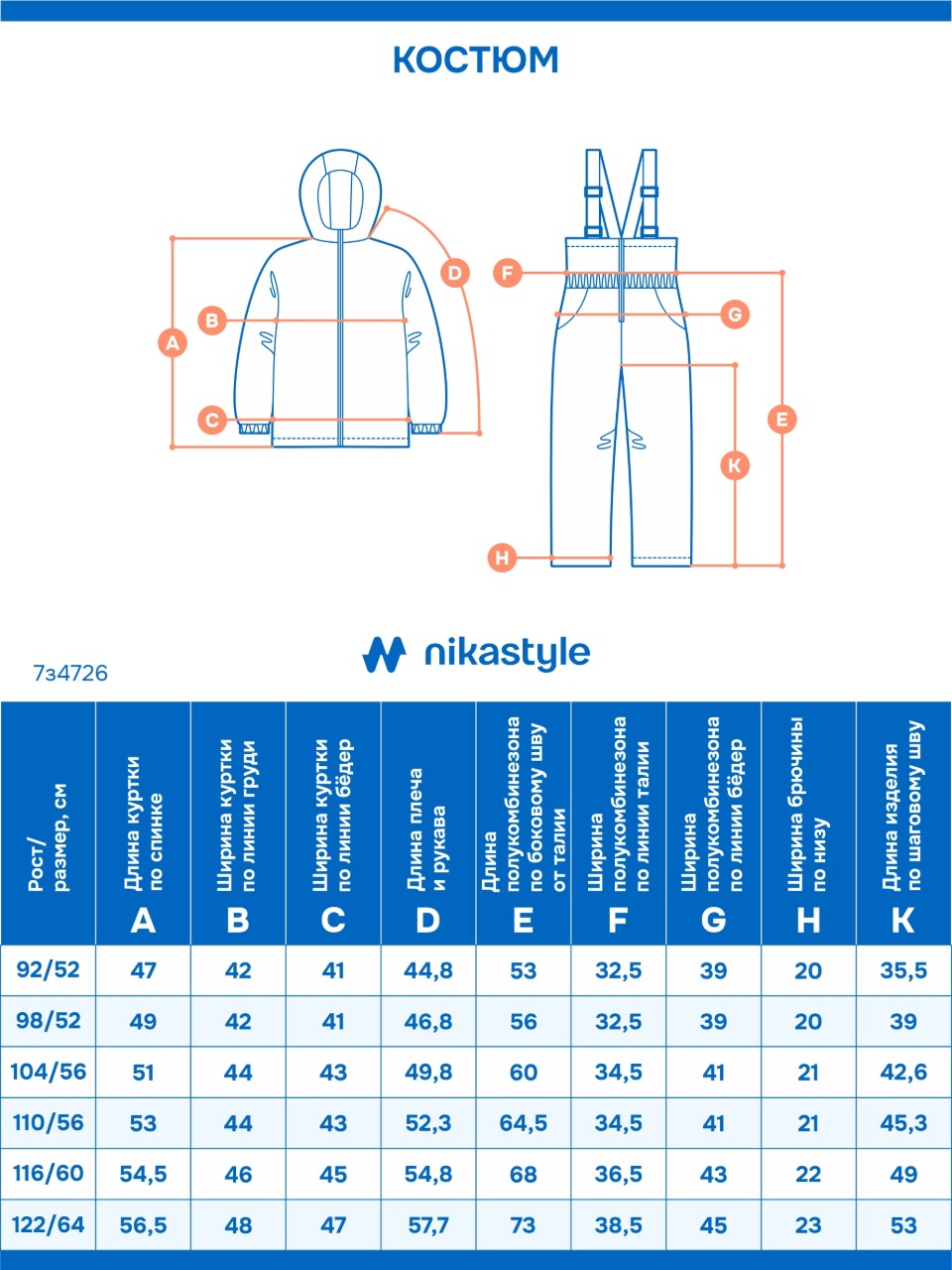 КОСТЮМ

A
B
C
D
F
G
E
K
H

nikastyle

7з4726

| Рост/ размер, см | Длина куртки по спинке A | Ширина куртки по линии груди B | Ширина куртки по линии бёдер C | Длина плеча и рукава D | Длина полукомбинезона по боковому шву от талии E | Ширина полукомбинезона по линии талии F | Ширина полукомбинезона по линии бёдер G | Ширина брючины по низу H | Длина изделия по шаговому шву K |
|---|---|---|---|---|---|---|---|---|---|
| 92/52 | 47 | 42 | 41 | 44,8 | 53 | 32,5 | 39 | 20 | 35,5 |
| 98/52 | 49 | 42 | 41 | 46,8 | 56 | 32,5 | 39 | 20 | 39 |
| 104/56 | 51 | 44 | 43 | 49,8 | 60 | 34,5 | 41 | 21 | 42,6 |
| 110/56 | 53 | 44 | 43 | 52,3 | 64,5 | 34,5 | 41 | 21 | 45,3 |
| 116/60 | 54,5 | 46 | 45 | 54,8 | 68 | 36,5 | 43 | 22 | 49 |
| 122/64 | 56,5 | 48 | 47 | 57,7 | 73 | 38,5 | 45 | 23 | 53 |