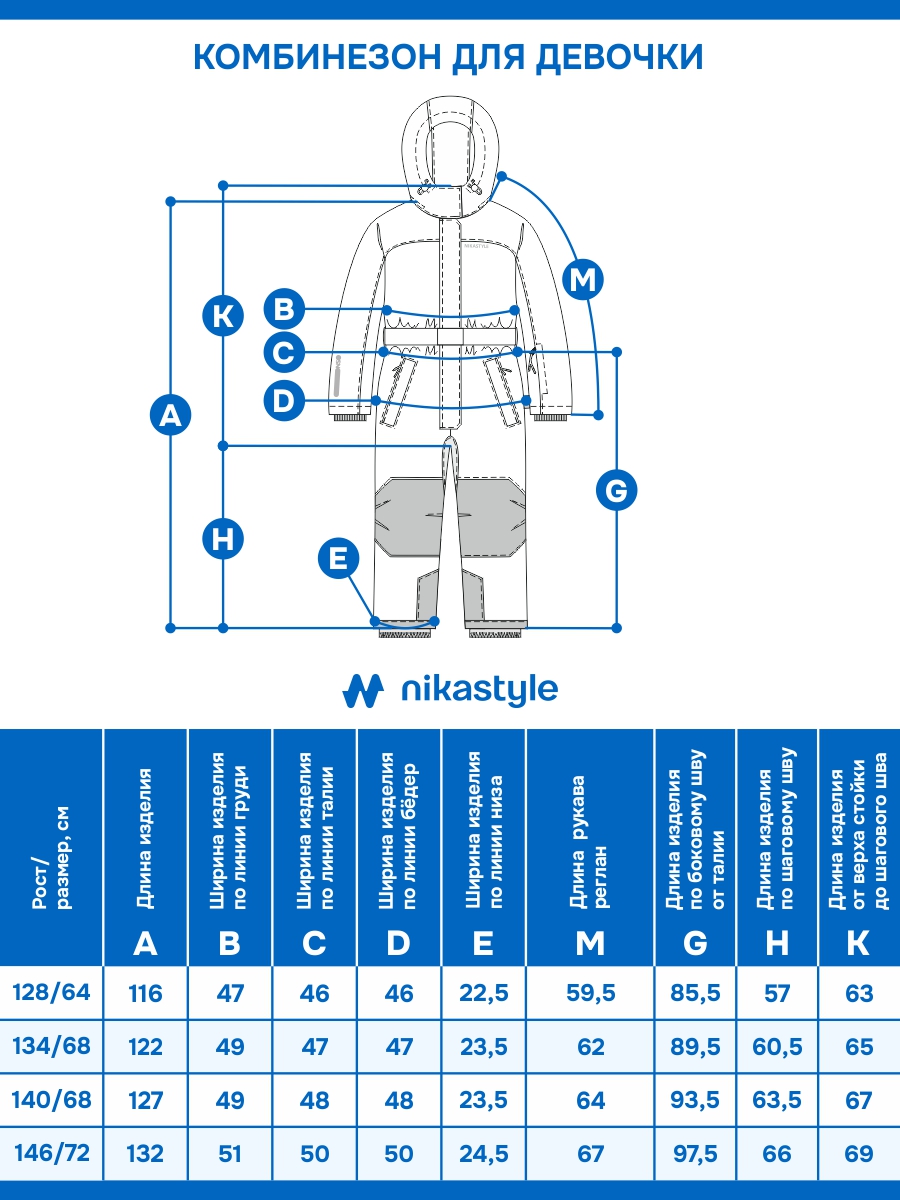 КОМБИНЕЗОН ДЛЯ ДЕВОЧКИ

K
B
C
D
A
M
G
H
E

nikastyle

| Рост/ размер, см | Длина изделия A | Ширина изделия по линии груди B | Ширина изделия по линии талии C | Ширина изделия по линии бёдер D | Ширина изделия по линии низа E | Длина рукава реглан M | Длина изделия по боковому шву от талии G | Длина изделия по шаговому шву H | Длина изделия от верха стойки до шагового шва K |
|---|---|---|---|---|---|---|---|---|---|
| 128/64 | 116 | 47 | 46 | 46 | 22,5 | 59,5 | 85,5 | 57 | 63 |
| 134/68 | 122 | 49 | 47 | 47 | 23,5 | 62 | 89,5 | 60,5 | 65 |
| 140/68 | 127 | 49 | 48 | 48 | 23,5 | 64 | 93,5 | 63,5 | 67 |
| 146/72 | 132 | 51 | 50 | 50 | 24,5 | 67 | 97,5 | 66 | 69 |