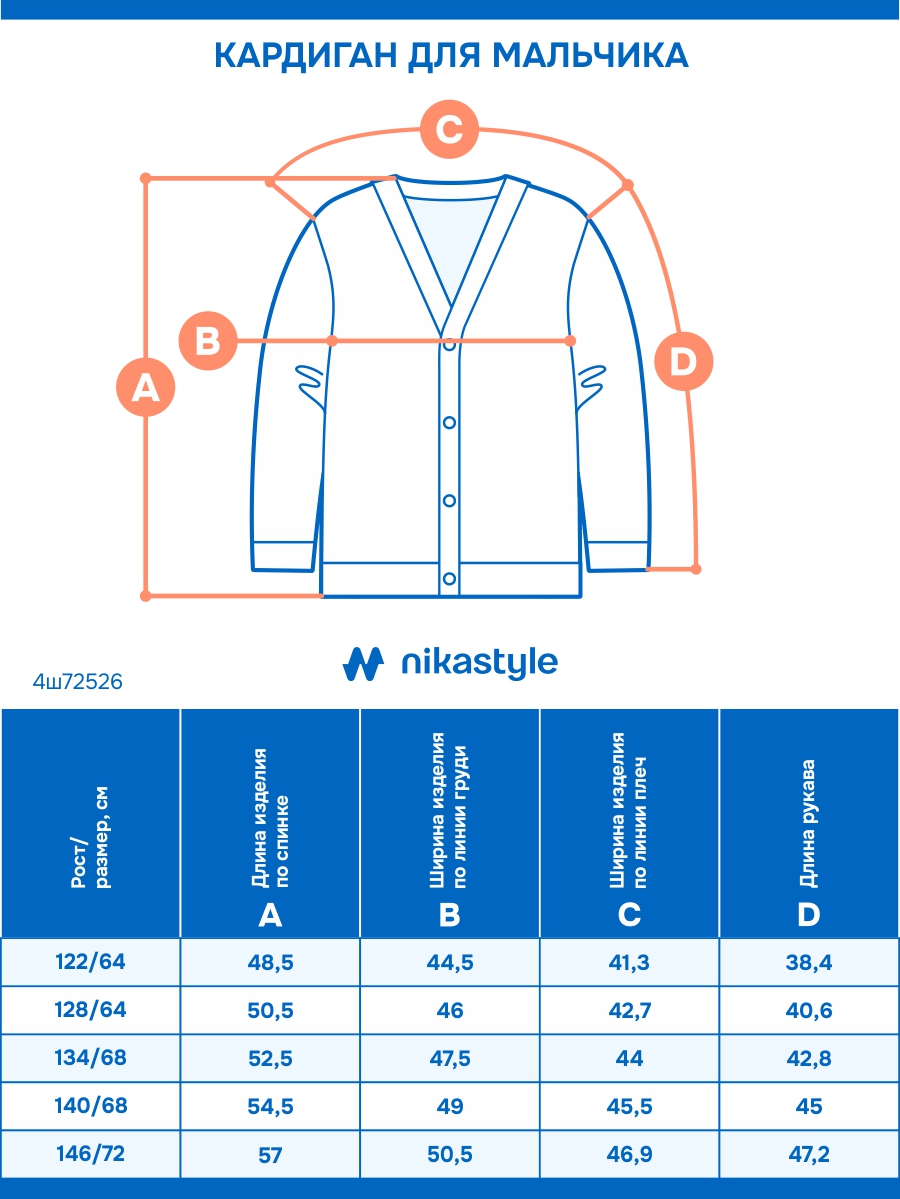 КАРДИГАН ДЛЯ МАЛЬЧИКА

C

B

A

D

nikastyle

4ш72526

| Рост/ размер, см | Длина изделия по спинке A | Ширина изделия по линии груди B | Ширина изделия по линии плеч C | Длина рукава D |
|---|---|---|---|---|
| 122/64 | 48,5 | 44,5 | 41,3 | 38,4 |
| 128/64 | 50,5 | 46 | 42,7 | 40,6 |
| 134/68 | 52,5 | 47,5 | 44 | 42,8 |
| 140/68 | 54,5 | 49 | 45,5 | 45 |
| 146/72 | 57 | 50,5 | 46,9 | 47,2 |