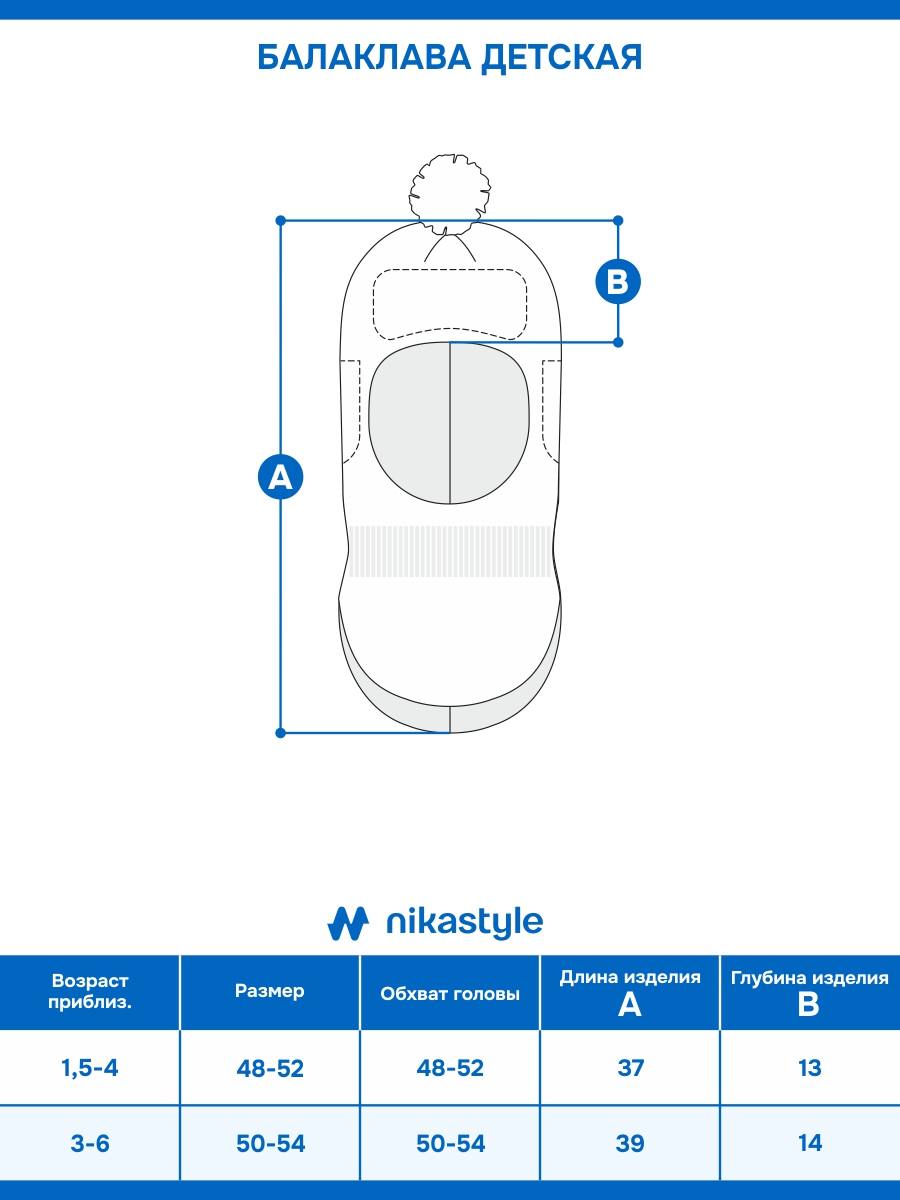 БАЛАКЛАВА ДЕТСКАЯ

B

A

nikastyle

| Возраст приблиз. | Размер | Обхват головы | Длина изделия A | Глубина изделия B |
|---|---|---|---|---|
| 1,5-4 | 48-52 | 48-52 | 37 | 13 |
| 3-6 | 50-54 | 50-54 | 39 | 14 |