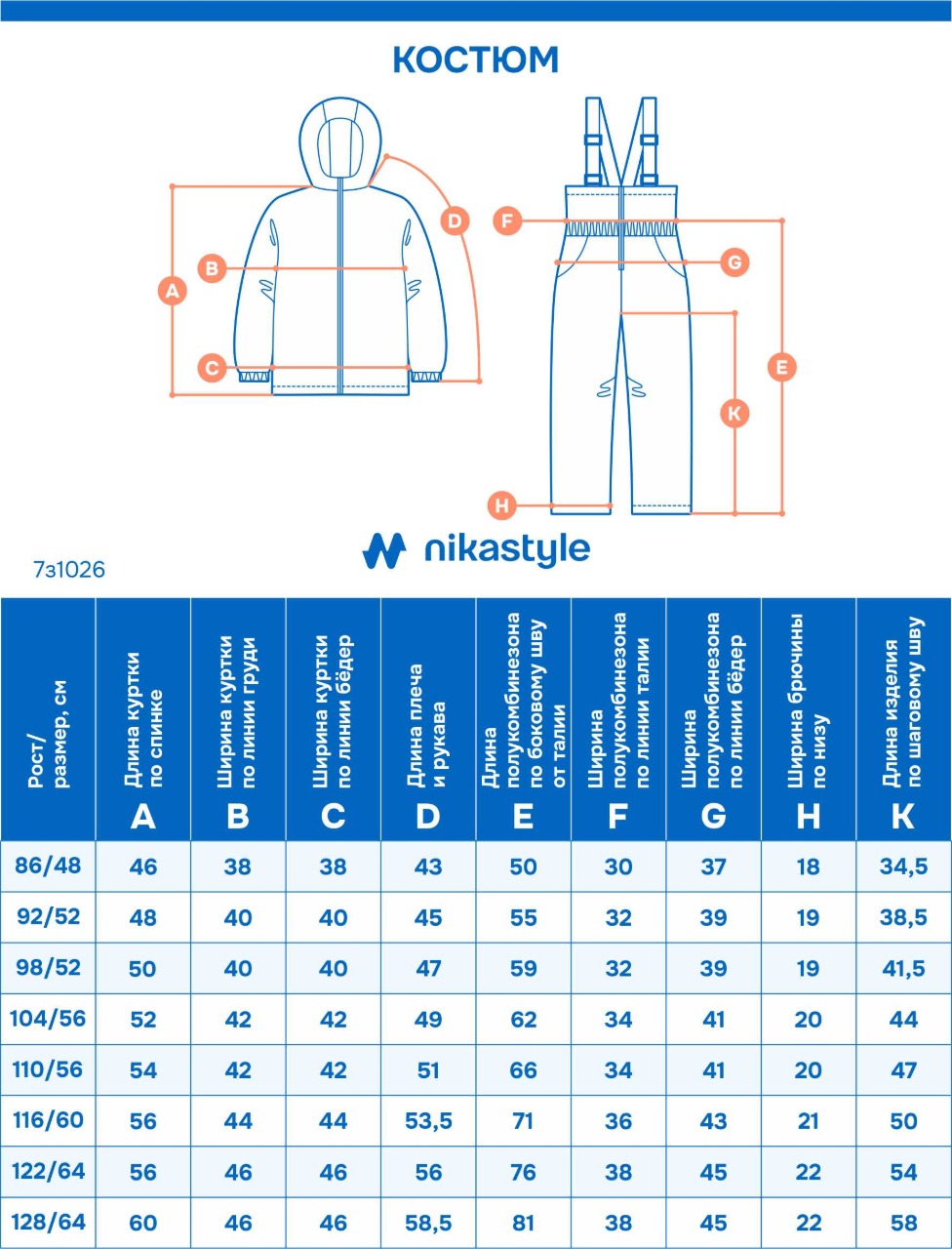 КОСТЮМ

A B C D F G E K H

nikastyle

7з1026

| Рост/ размер, см | Длина куртки по спинке A | Ширина куртки по линии груди B | Ширина куртки по линии бёдер C | Длина плеча и рукава D | Длина полукомбинезона по боковому шву от талии E | Ширина полукомбинезона по линии талии F | Ширина полукомбинезона по линии бёдер G | Ширина брючины по низу H | Длина изделия по шаговому шву K |
|---|---|---|---|---|---|---|---|---|---|
| 86/48 | 46 | 38 | 38 | 43 | 50 | 30 | 37 | 18 | 34,5 |
| 92/52 | 48 | 40 | 40 | 45 | 55 | 32 | 39 | 19 | 38,5 |
| 98/52 | 50 | 40 | 40 | 47 | 59 | 32 | 39 | 19 | 41,5 |
| 104/56 | 52 | 42 | 42 | 49 | 62 | 34 | 41 | 20 | 44 |
| 110/56 | 54 | 42 | 42 | 51 | 66 | 34 | 41 | 20 | 47 |
| 116/60 | 56 | 44 | 44 | 53,5 | 71 | 36 | 43 | 21 | 50 |
| 122/64 | 56 | 46 | 46 | 56 | 76 | 38 | 45 | 22 | 54 |
| 128/64 | 60 | 46 | 46 | 58,5 | 81 | 38 | 45 | 22 | 58 |