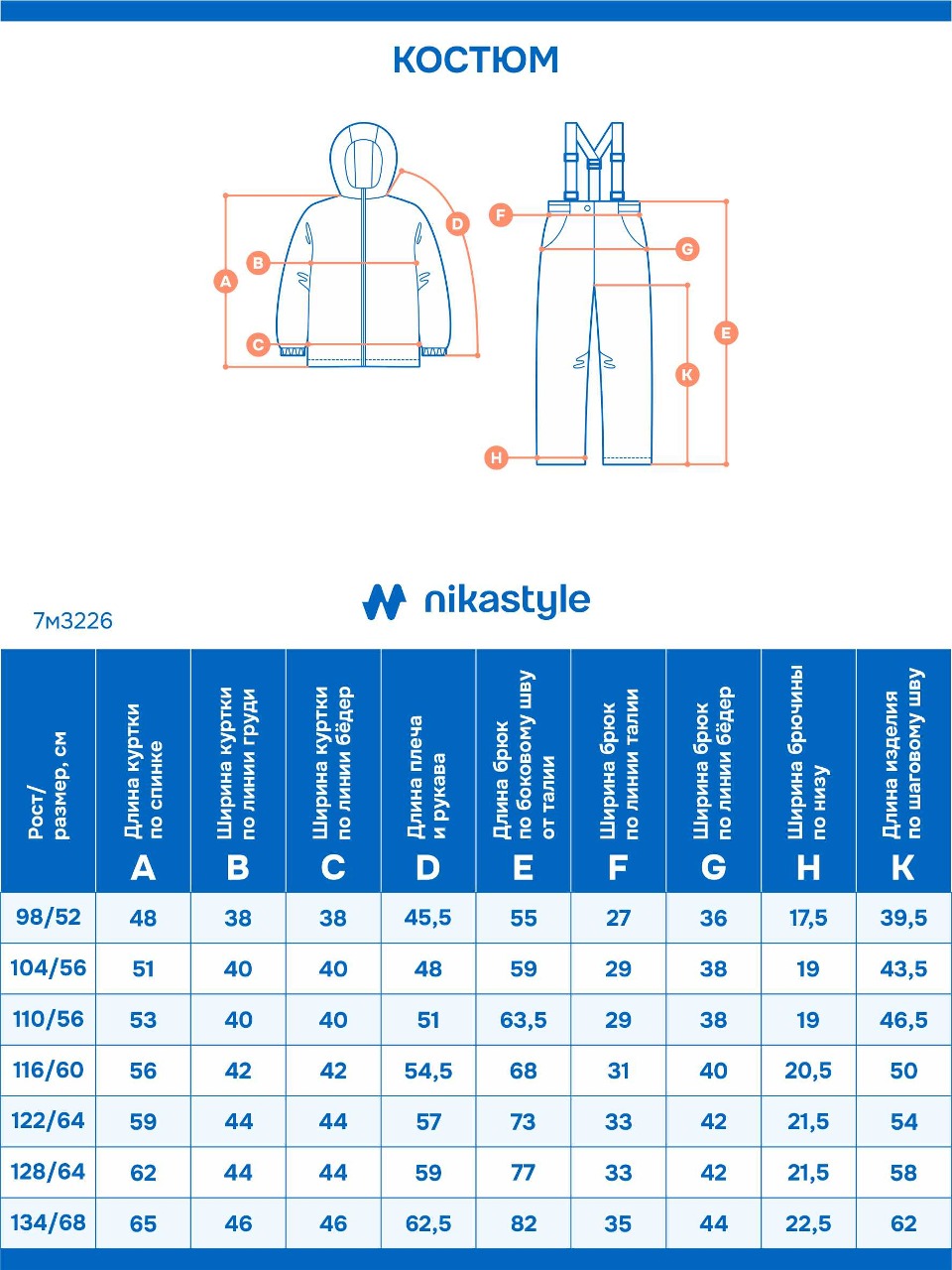 КОСТЮМ

A
B
C
D
F
G
E
K
H

nikastyle

7м3226

| Рост/ размер, см | Длина куртки по спинке A | Ширина куртки по линии груди B | Ширина куртки по линии бёдер C | Длина плеча и рукава D | Длина брюк по боковому шву от талии E | Ширина брюк по линии талии F | Ширина брюк по линии бёдер G | Ширина брючины по низу H | Длина изделия по шаговому шву K |
|---|---|---|---|---|---|---|---|---|---|
| 98/52 | 48 | 38 | 38 | 45,5 | 55 | 27 | 36 | 17,5 | 39,5 |
| 104/56 | 51 | 40 | 40 | 48 | 59 | 29 | 38 | 19 | 43,5 |
| 110/56 | 53 | 40 | 40 | 51 | 63,5 | 29 | 38 | 19 | 46,5 |
| 116/60 | 56 | 42 | 42 | 54,5 | 68 | 31 | 40 | 20,5 | 50 |
| 122/64 | 59 | 44 | 44 | 57 | 73 | 33 | 42 | 21,5 | 54 |
| 128/64 | 62 | 44 | 44 | 59 | 77 | 33 | 42 | 21,5 | 58 |
| 134/68 | 65 | 46 | 46 | 62,5 | 82 | 35 | 44 | 22,5 | 62 |