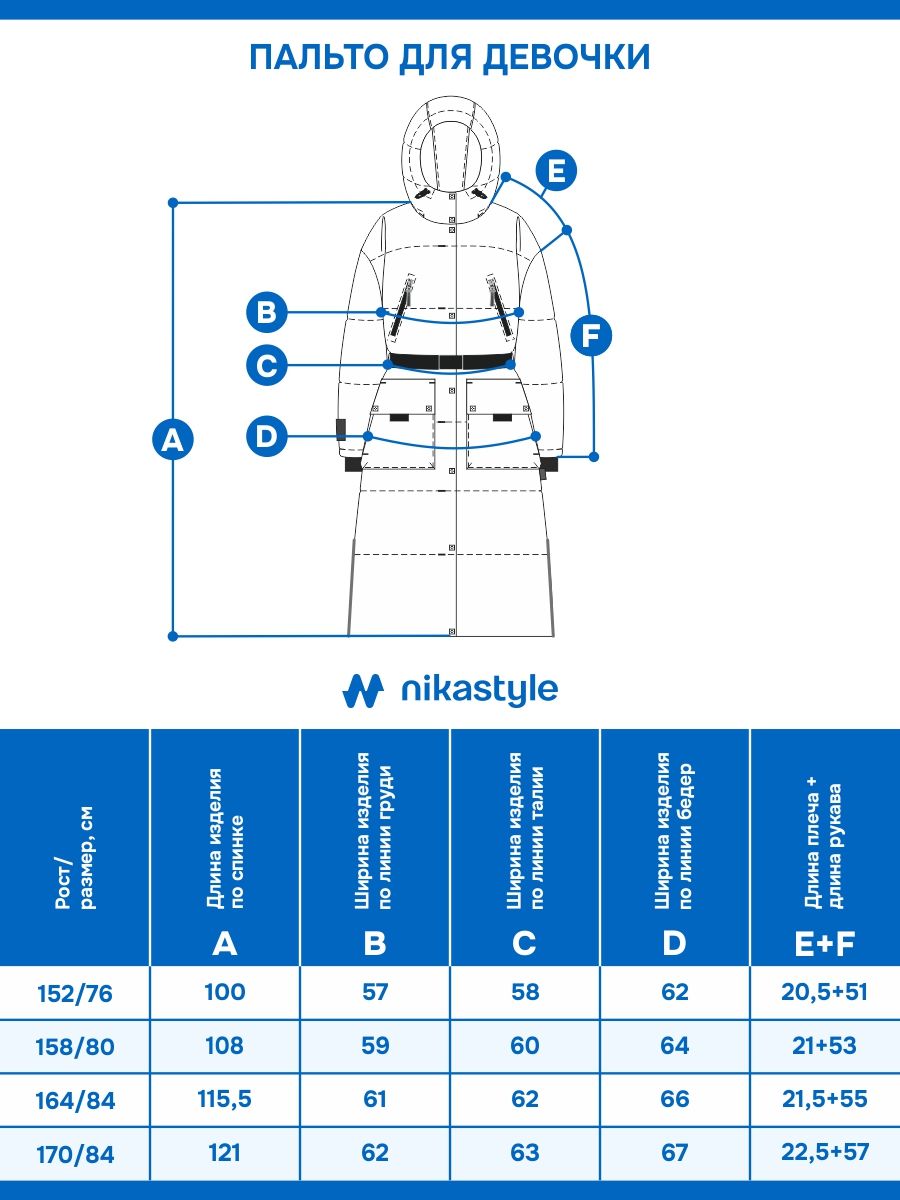 ПАЛЬТО ДЛЯ ДЕВОЧКИ

E

B

F

C

A

D

nikastyle

| Рост/ размер, см | Длина изделия по спинке A | Ширина изделия по линии груди B | Ширина изделия по линии талии C | Ширина изделия по линии бедер D | Длина плеча + длина рукава E+F |
|---|---|---|---|---|---|
| 152/76 | 100 | 57 | 58 | 62 | 20,5+51 |
| 158/80 | 108 | 59 | 60 | 64 | 21+53 |
| 164/84 | 115,5 | 61 | 62 | 66 | 21,5+55 |
| 170/84 | 121 | 62 | 63 | 67 | 22,5+57 |