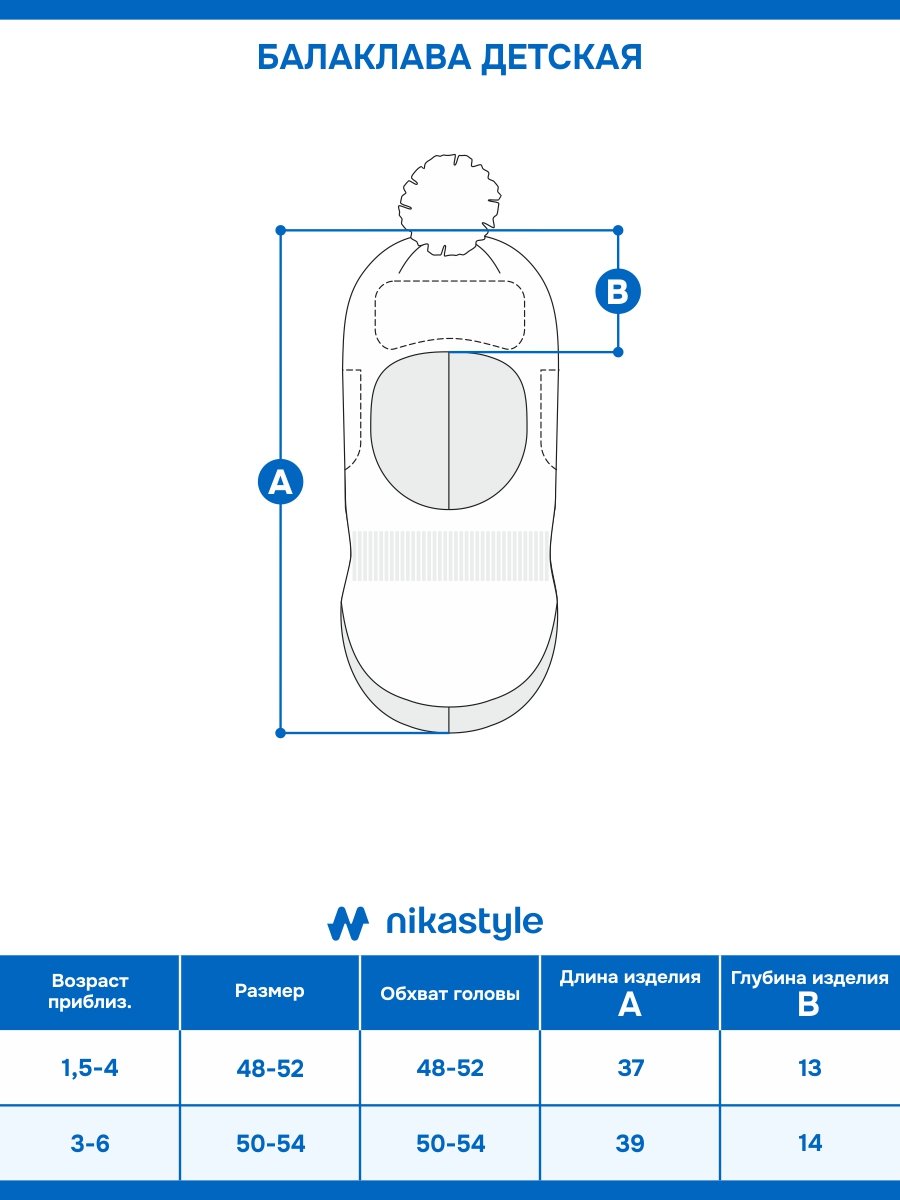 БАЛАКЛАВА ДЕТСКАЯ

B

A

nikastyle

| Возраст приблиз. | Размер | Обхват головы | Длина изделия A | Глубина изделия B |
|---|---|---|---|---|
| 1,5-4 | 48-52 | 48-52 | 37 | 13 |
| 3-6 | 50-54 | 50-54 | 39 | 14 |