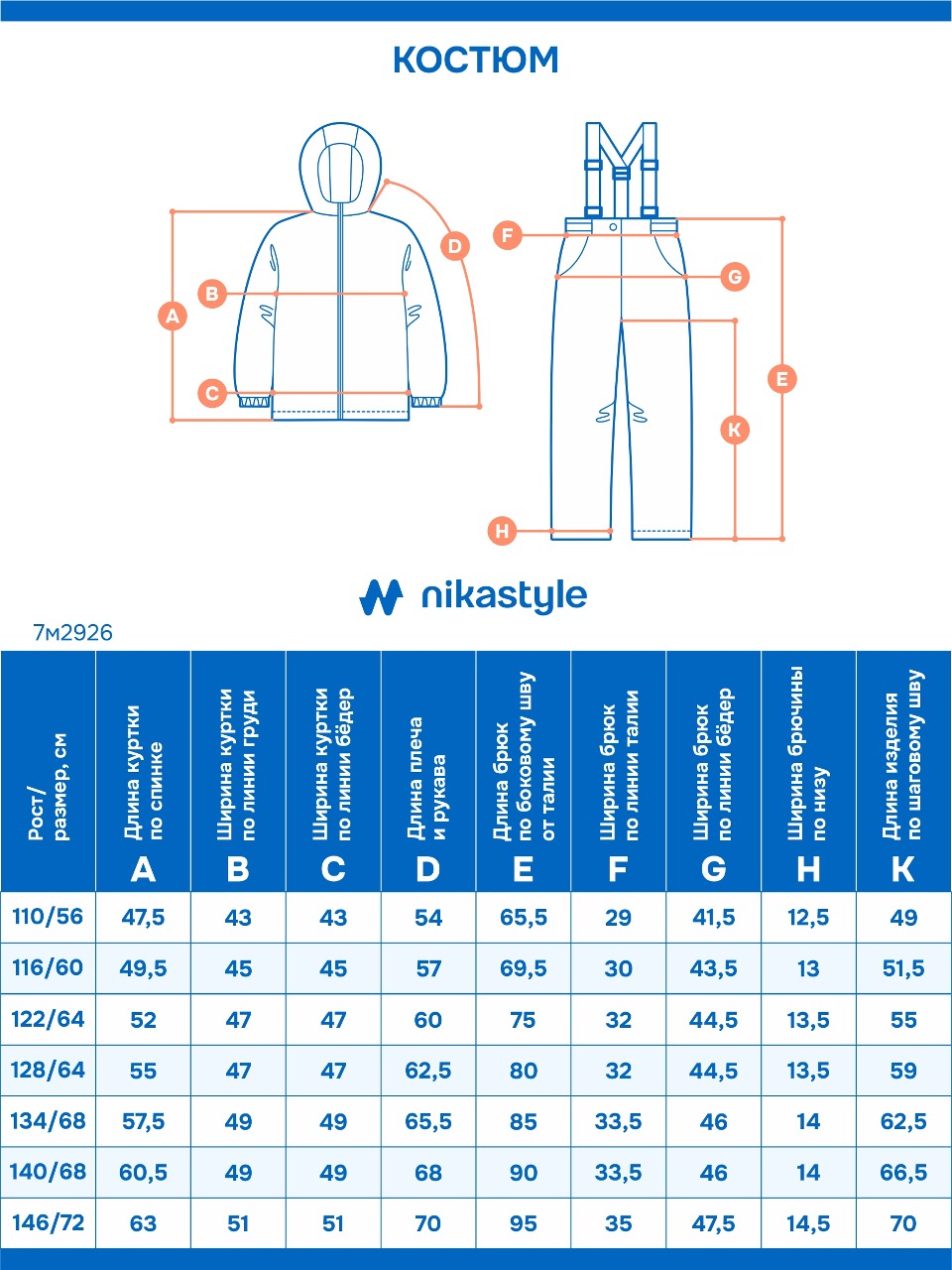 КОСТЮМ

A B C D F G E K H

nikastyle

7м2926

| Рост/ размер, см | Длина куртки по спинке A | Ширина куртки по линии груди B | Ширина куртки по линии бёдер C | Длина плеча и рукава D | Длина брюк по боковому шву от талии E | Ширина брюк по линии талии F | Ширина брюк по линии бёдер G | Ширина брючины по низу H | Длина изделия по шаговому шву K |
|---|---|---|---|---|---|---|---|---|---|
| 110/56 | 47,5 | 43 | 43 | 54 | 65,5 | 29 | 41,5 | 12,5 | 49 |
| 116/60 | 49,5 | 45 | 45 | 57 | 69,5 | 30 | 43,5 | 13 | 51,5 |
| 122/64 | 52 | 47 | 47 | 60 | 75 | 32 | 44,5 | 13,5 | 55 |
| 128/64 | 55 | 47 | 47 | 62,5 | 80 | 32 | 44,5 | 13,5 | 59 |
| 134/68 | 57,5 | 49 | 49 | 65,5 | 85 | 33,5 | 46 | 14 | 62,5 |
| 140/68 | 60,5 | 49 | 49 | 68 | 90 | 33,5 | 46 | 14 | 66,5 |
| 146/72 | 63 | 51 | 51 | 70 | 95 | 35 | 47,5 | 14,5 | 70 |