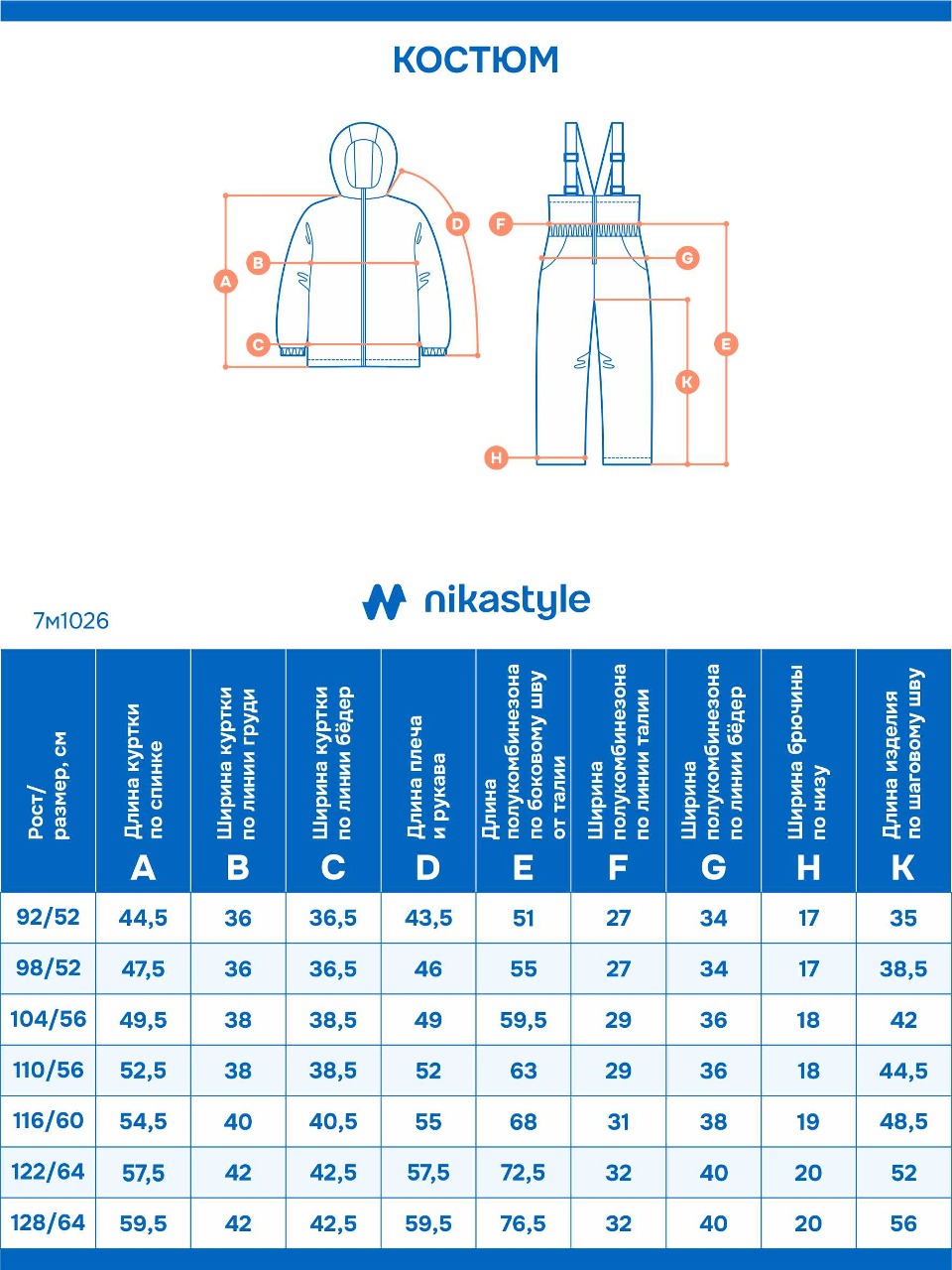 КОСТЮМ

A B C D F G E K H

nikastyle

7м1026

| Рост/ размер, см | Длина куртки по спинке A | Ширина куртки по линии груди B | Ширина куртки по линии бёдер C | Длина плеча и рукава D | Длина полукомбинезона по боковому шву от талии E | Ширина полукомбинезона по линии талии F | Ширина полукомбинезона по линии бёдер G | Ширина брючины по низу H | Длина изделия по шаговому шву K |
|---|---|---|---|---|---|---|---|---|---|
| 92/52 | 44,5 | 36 | 36,5 | 43,5 | 51 | 27 | 34 | 17 | 35 |
| 98/52 | 47,5 | 36 | 36,5 | 46 | 55 | 27 | 34 | 17 | 38,5 |
| 104/56 | 49,5 | 38 | 38,5 | 49 | 59,5 | 29 | 36 | 18 | 42 |
| 110/56 | 52,5 | 38 | 38,5 | 52 | 63 | 29 | 36 | 18 | 44,5 |
| 116/60 | 54,5 | 40 | 40,5 | 55 | 68 | 31 | 38 | 19 | 48,5 |
| 122/64 | 57,5 | 42 | 42,5 | 57,5 | 72,5 | 32 | 40 | 20 | 52 |
| 128/64 | 59,5 | 42 | 42,5 | 59,5 | 76,5 | 32 | 40 | 20 | 56 |