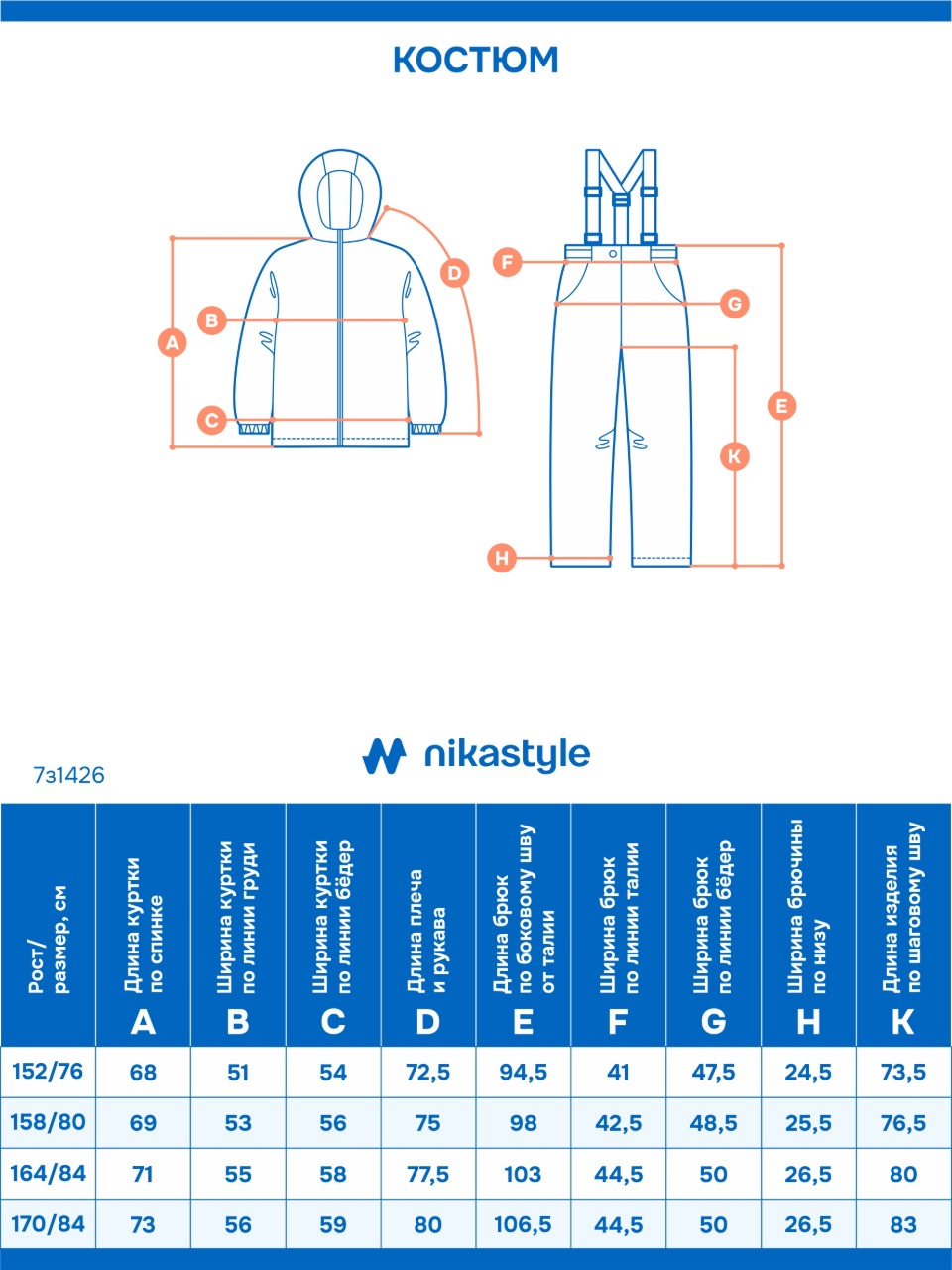 КОСТЮМ

A
B
C
D

F
G
E
K
H

nikastyle

7з1426

| Рост/ размер, см | Длина куртки по спинке A | Ширина куртки по линии груди B | Ширина куртки по линии бёдер C | Длина плеча и рукава D | Длина брюк по боковому шву от талии E | Ширина брюк по линии талии F | Ширина брюк по линии бёдер G | Ширина брючины по низу H | Длина изделия по шаговому шву K |
|---|---|---|---|---|---|---|---|---|---|
| 152/76 | 68 | 51 | 54 | 72,5 | 94,5 | 41 | 47,5 | 24,5 | 73,5 |
| 158/80 | 69 | 53 | 56 | 75 | 98 | 42,5 | 48,5 | 25,5 | 76,5 |
| 164/84 | 71 | 55 | 58 | 77,5 | 103 | 44,5 | 50 | 26,5 | 80 |
| 170/84 | 73 | 56 | 59 | 80 | 106,5 | 44,5 | 50 | 26,5 | 83 |