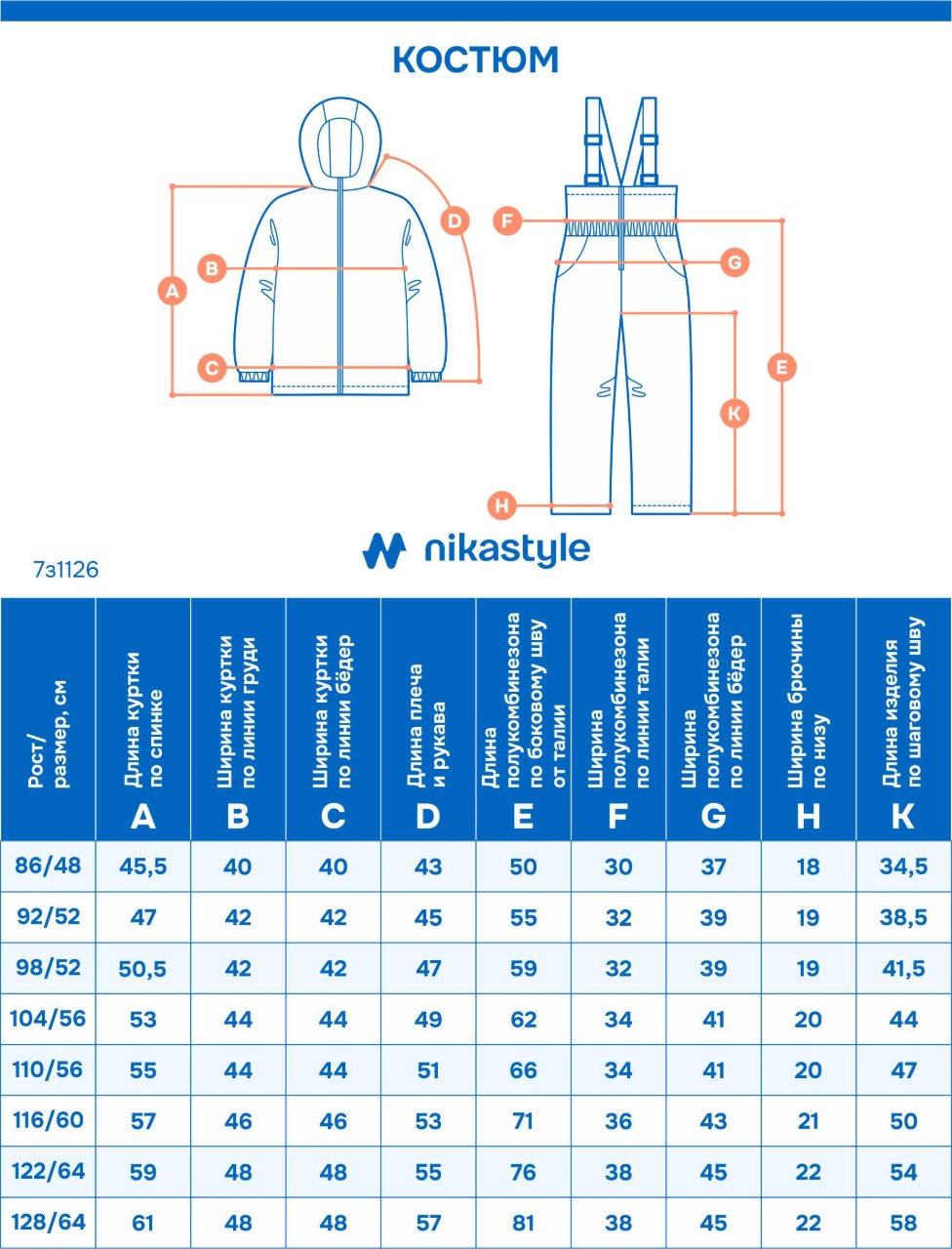 КОСТЮМ

A
B
C
D
F
G
E
K
H

nikastyle

7з1126

| Рост/ размер, см | Длина куртки по спинке A | Ширина куртки по линии груди B | Ширина куртки по линии бёдер C | Длина плеча и рукава D | Длина полукомбинезона по боковому шву от талии E | Ширина полукомбинезона по линии талии F | Ширина полукомбинезона по линии бёдер G | Ширина брючины по низу H | Длина изделия по шаговому шву K |
|---|---|---|---|---|---|---|---|---|---|
| 86/48 | 45,5 | 40 | 40 | 43 | 50 | 30 | 37 | 18 | 34,5 |
| 92/52 | 47 | 42 | 42 | 45 | 55 | 32 | 39 | 19 | 38,5 |
| 98/52 | 50,5 | 42 | 42 | 47 | 59 | 32 | 39 | 19 | 41,5 |
| 104/56 | 53 | 44 | 44 | 49 | 62 | 34 | 41 | 20 | 44 |
| 110/56 | 55 | 44 | 44 | 51 | 66 | 34 | 41 | 20 | 47 |
| 116/60 | 57 | 46 | 46 | 53 | 71 | 36 | 43 | 21 | 50 |
| 122/64 | 59 | 48 | 48 | 55 | 76 | 38 | 45 | 22 | 54 |
| 128/64 | 61 | 48 | 48 | 57 | 81 | 38 | 45 | 22 | 58 |