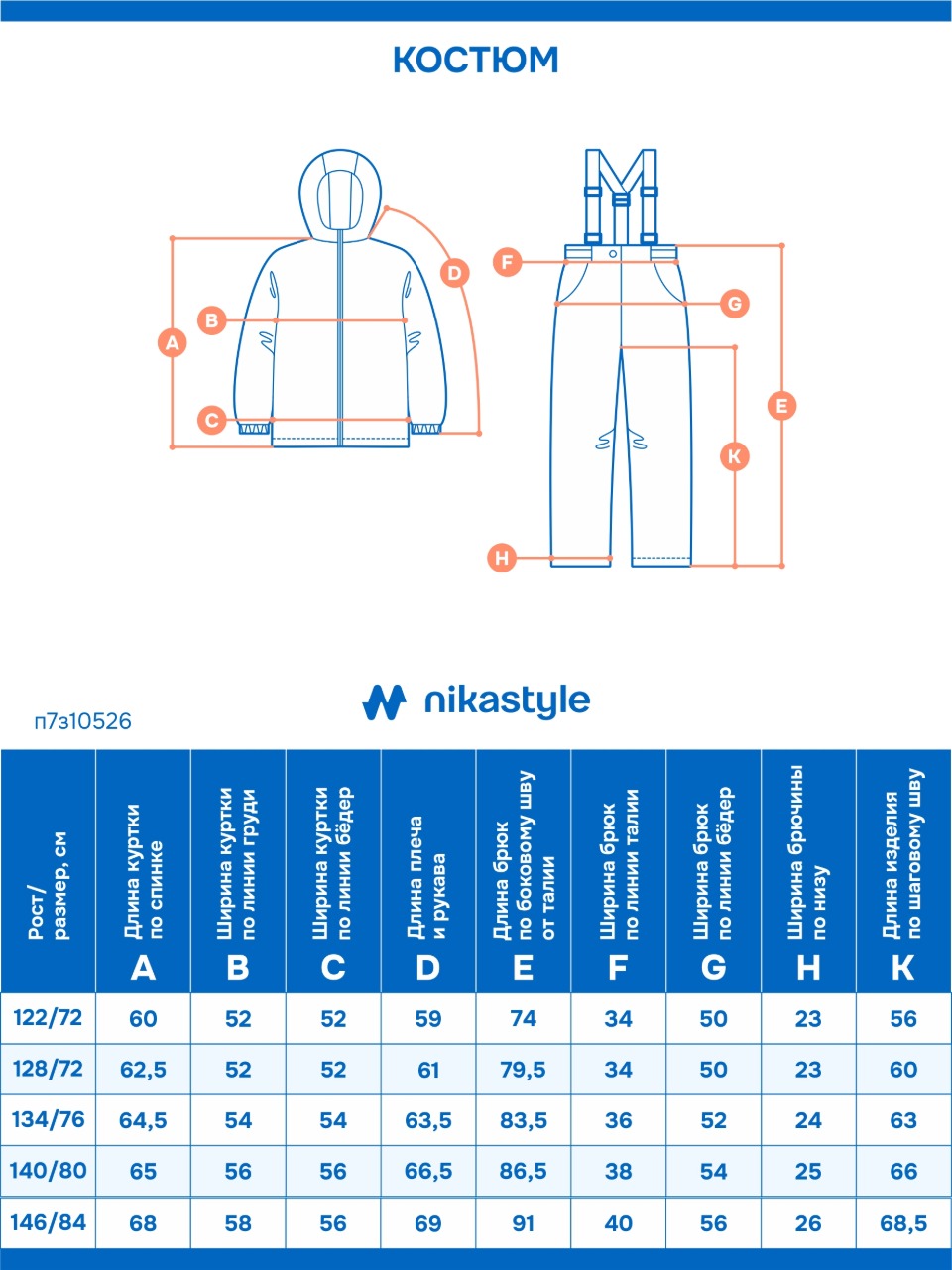 КОСТЮМ

A B C D F G E K H

nikastyle

п7з10526

| Рост/ размер, см | Длина куртки по спинке A | Ширина куртки по линии груди B | Ширина куртки по линии бёдер C | Длина плеча и рукава D | Длина брюк по боковому шву от талии E | Ширина брюк по линии талии F | Ширина брюк по линии бёдер G | Ширина брючины по низу H | Длина изделия по шаговому шву K |
|---|---|---|---|---|---|---|---|---|---|
| 122/72 | 60 | 52 | 52 | 59 | 74 | 34 | 50 | 23 | 56 |
| 128/72 | 62,5 | 52 | 52 | 61 | 79,5 | 34 | 50 | 23 | 60 |
| 134/76 | 64,5 | 54 | 54 | 63,5 | 83,5 | 36 | 52 | 24 | 63 |
| 140/80 | 65 | 56 | 56 | 66,5 | 86,5 | 38 | 54 | 25 | 66 |
| 146/84 | 68 | 58 | 56 | 69 | 91 | 40 | 56 | 26 | 68,5 |