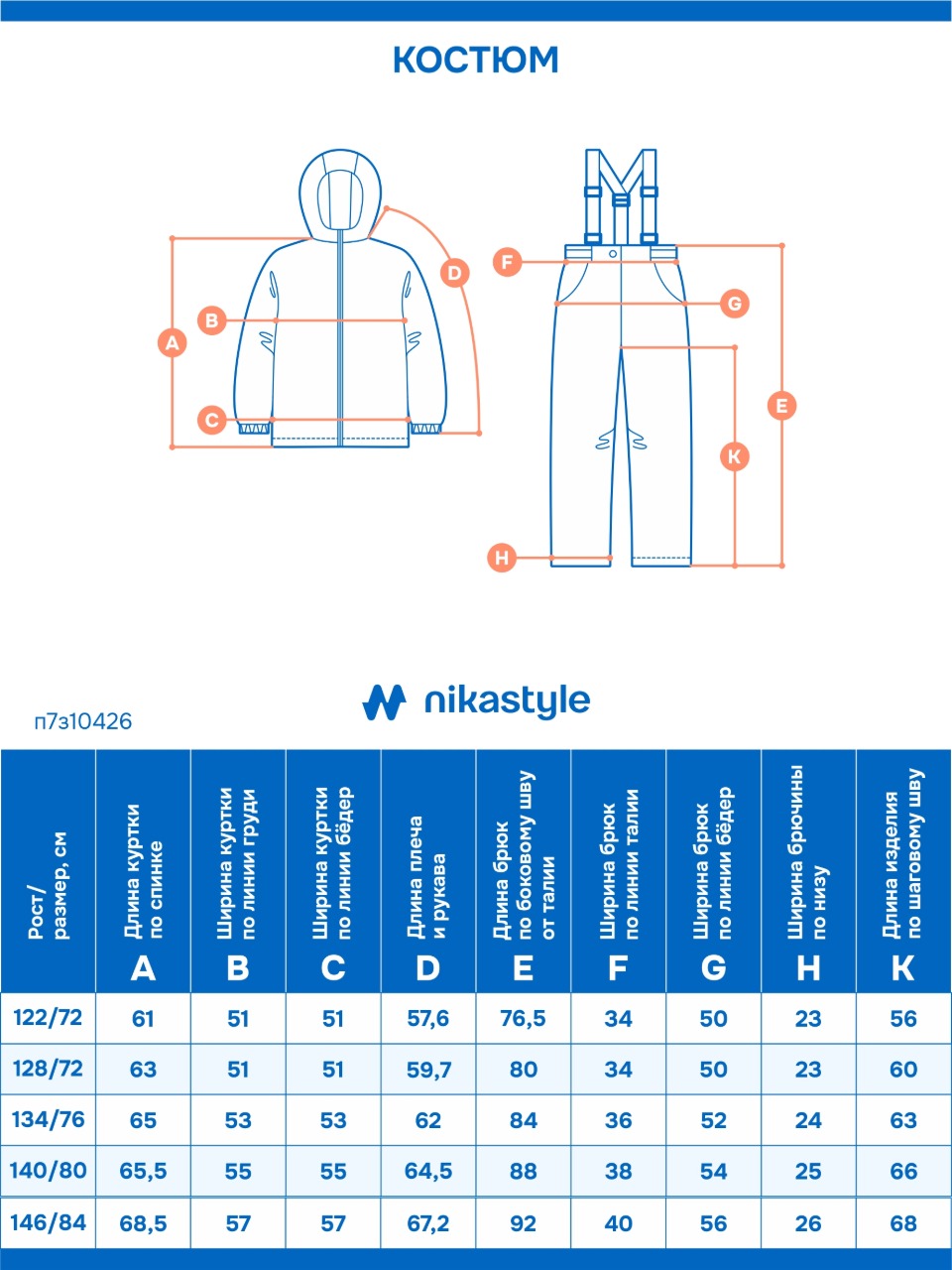 КОСТЮМ

A
B
C
D
F
G
E
K
H

nikastyle

п7з10426

| Рост/ размер, см | Длина куртки по спинке A | Ширина куртки по линии груди B | Ширина куртки по линии бёдер C | Длина плеча и рукава D | Длина брюк по боковому шву от талии E | Ширина брюк по линии талии F | Ширина брюк по линии бёдер G | Ширина брючины по низу H | Длина изделия по шаговому шву K |
|---|---|---|---|---|---|---|---|---|---|
| 122/72 | 61 | 51 | 51 | 57,6 | 76,5 | 34 | 50 | 23 | 56 |
| 128/72 | 63 | 51 | 51 | 59,7 | 80 | 34 | 50 | 23 | 60 |
| 134/76 | 65 | 53 | 53 | 62 | 84 | 36 | 52 | 24 | 63 |
| 140/80 | 65,5 | 55 | 55 | 64,5 | 88 | 38 | 54 | 25 | 66 |
| 146/84 | 68,5 | 57 | 57 | 67,2 | 92 | 40 | 56 | 26 | 68 |